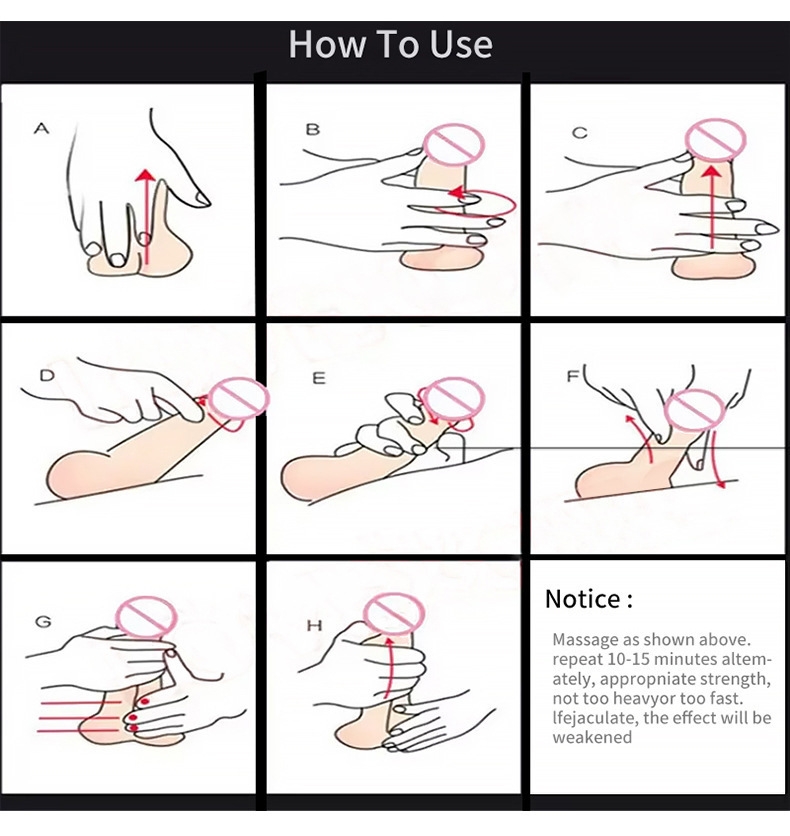 How To Use

A

B

C

D

E

F

G

H

Notice :

Massage as shown above. repeat 10-15 minutes altemately, appropniate strength, not too heavyor too fast. lfejaculate, the effect will be weakened