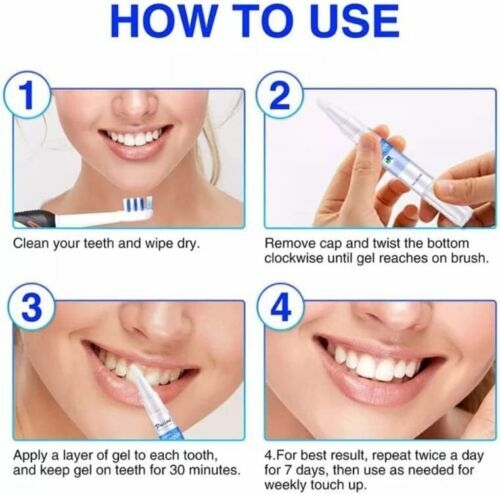 HOW TO USE

1

Clean your teeth and wipe dry.

2

Remove cap and twist the bottom clockwise until gel reaches on brush.

3

Apply a layer of gel to each tooth, and keep gel on teeth for 30 minutes.

4

4.For best result, repeat twice a day for 7 days, then use as needed for weekly touch up.