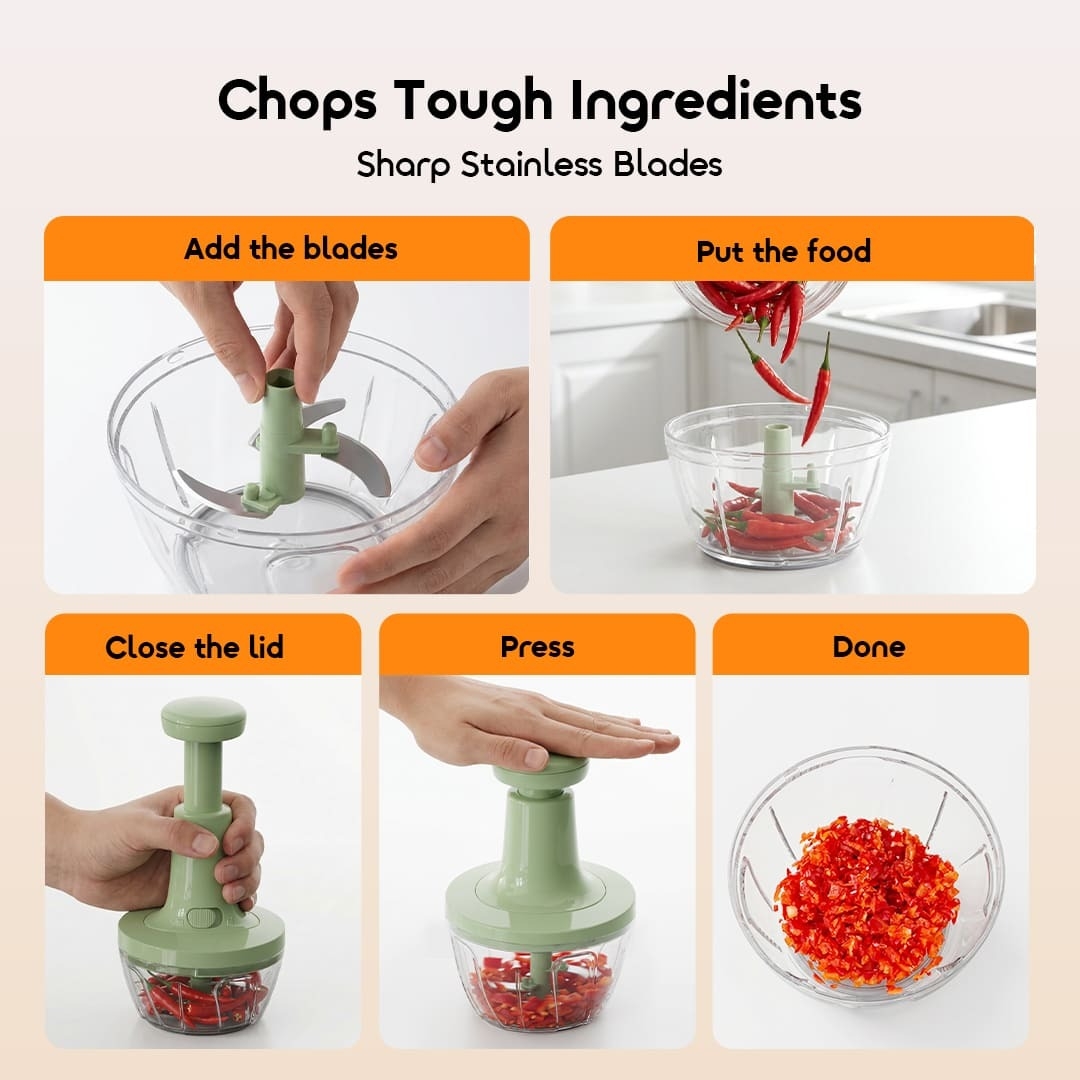 Chops Tough Ingredients
Sharp Stainless Blades

Add the blades

Put the food

Close the lid

Press

Done