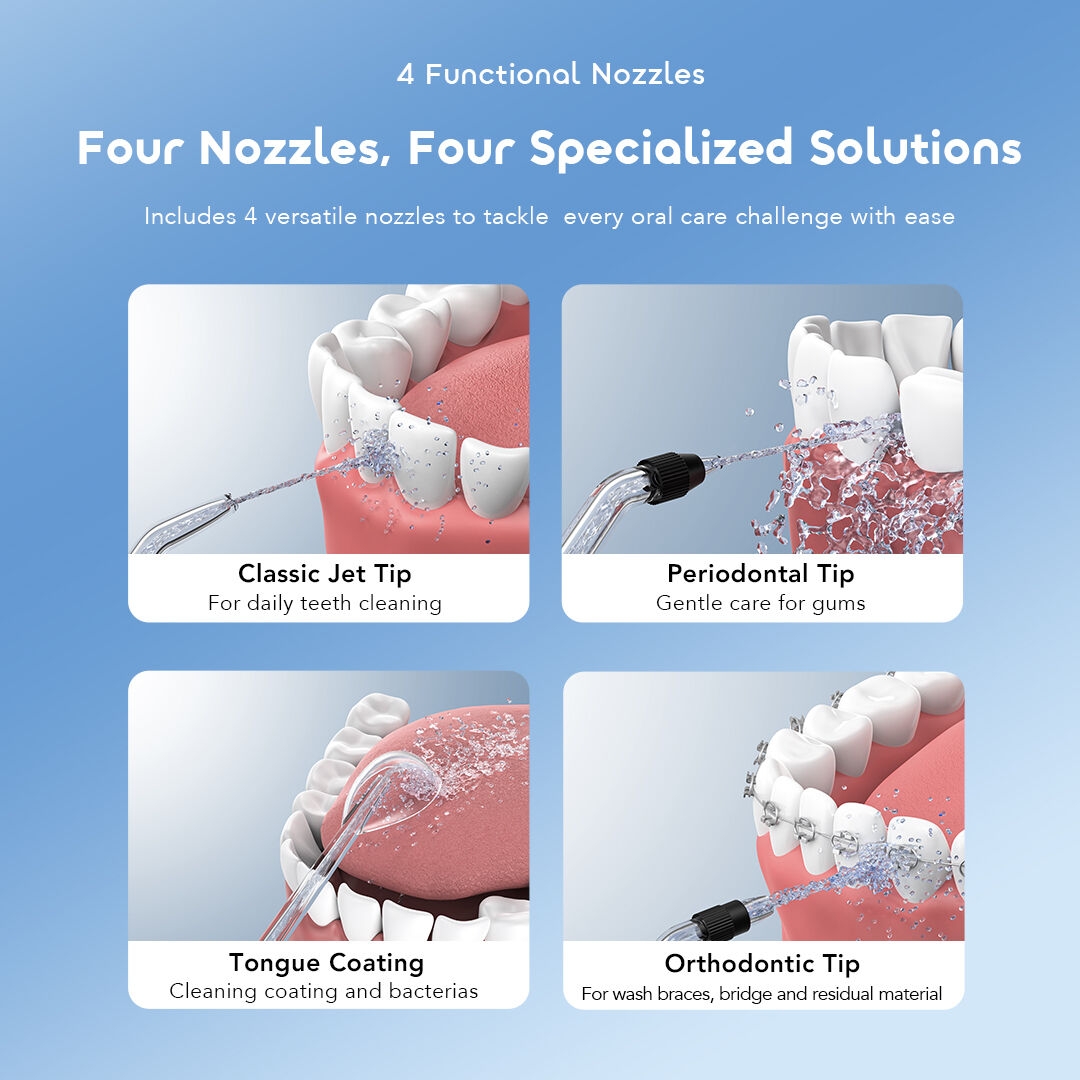 4 Functional Nozzles

Four Nozzles, Four Specialized Solutions

Includes 4 versatile nozzles to tackle every oral care challenge with ease

Classic Jet Tip
For daily teeth cleaning

Periodontal Tip
Gentle care for gums

Tongue Coating
Cleaning coating and bacterias

Orthodontic Tip
For wash braces, bridge and residual material