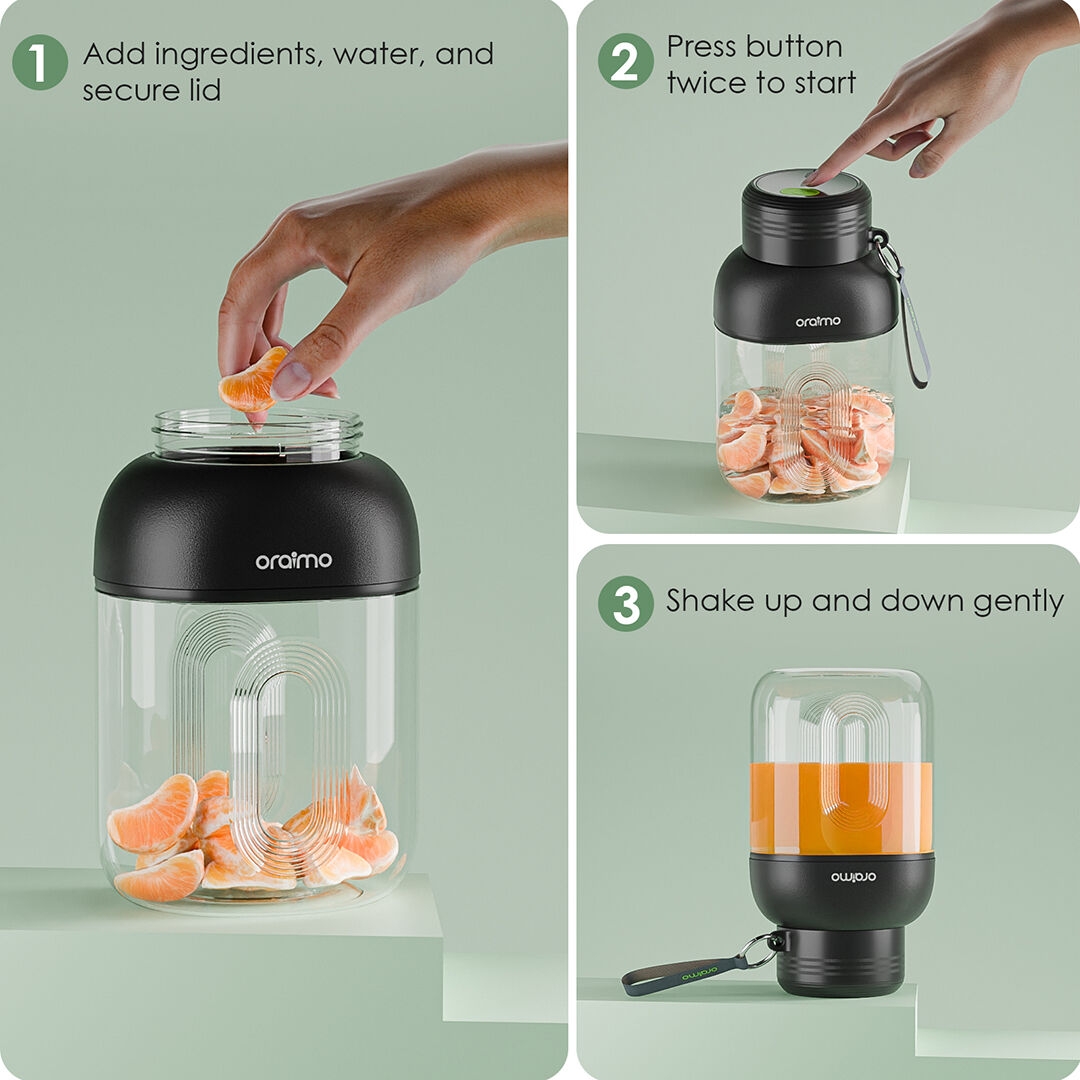 1 Add ingredients, water, and secure lid

oraimo

2 Press button twice to start

oraimo

3 Shake up and down gently

oraimo

oraimo