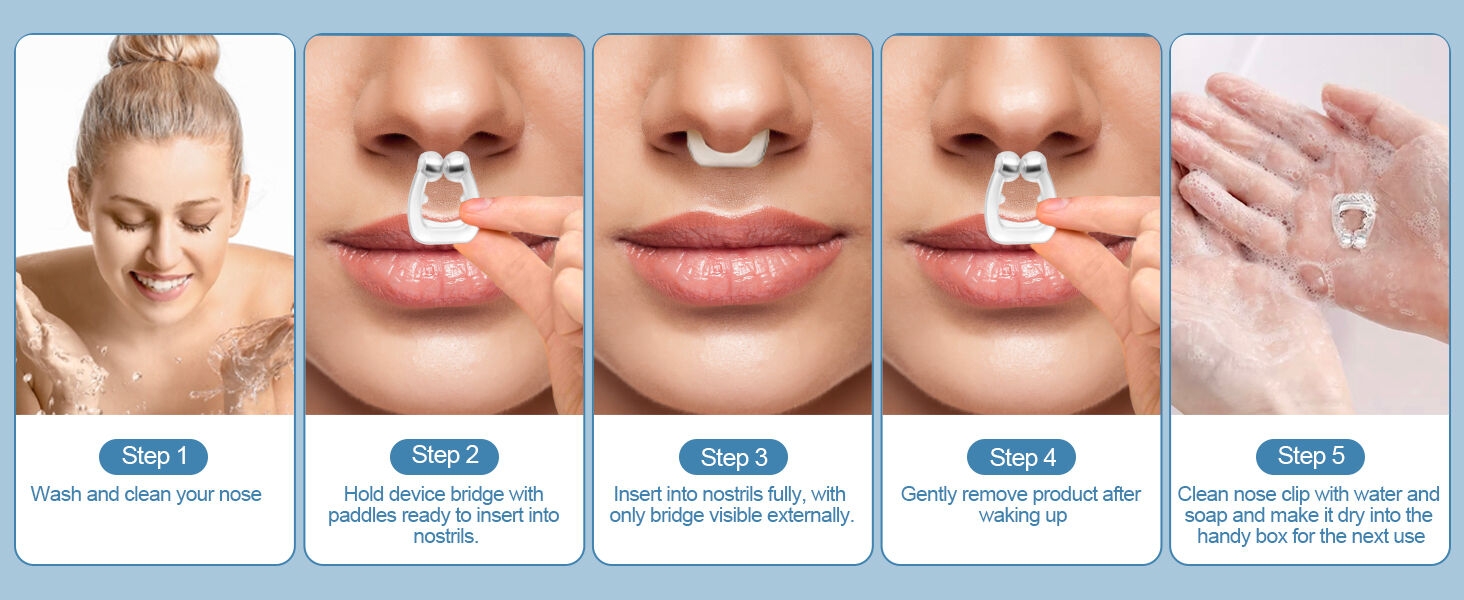 Step 1
Wash and clean your nose

Step 2
Hold device bridge with paddles ready to insert into nostrils.

Step 3
Insert into nostrils fully, with only bridge visible externally.

Step 4
Gently remove product after waking up

Step 5
Clean nose clip with water and soap and make it dry into the handy box for the next use