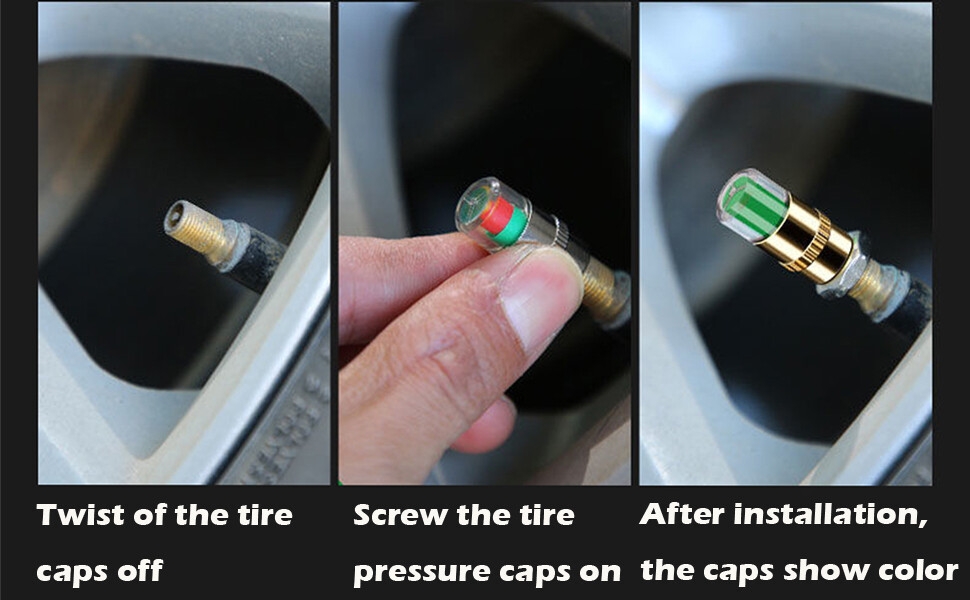 Twist of the tire caps off

Screw the tire pressure caps on

After installation, the caps show color