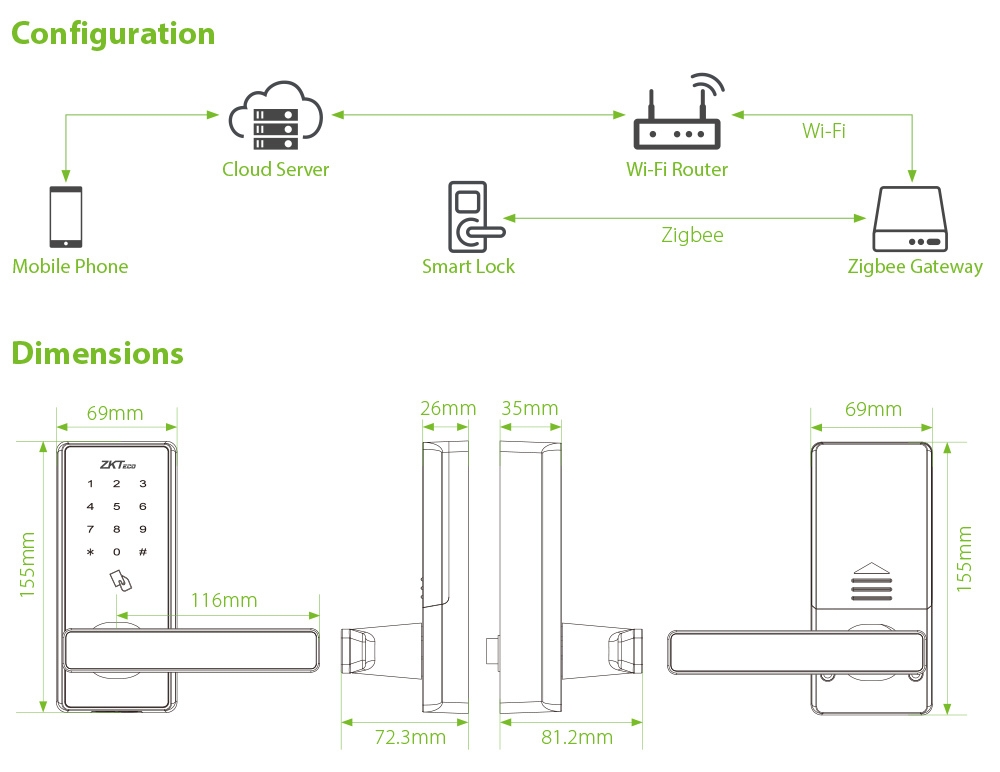 Configuration

Cloud Server

Wi-Fi Router

Wi-Fi

Mobile Phone

Smart Lock

Zigbee

Zigbee Gateway

Dimensions

69mm

26mm

35mm

69mm

ZKTeco

1 2 3
4 5 6
7 8 9
* 0 #

155mm

116mm

155mm

72.3mm

81.2mm