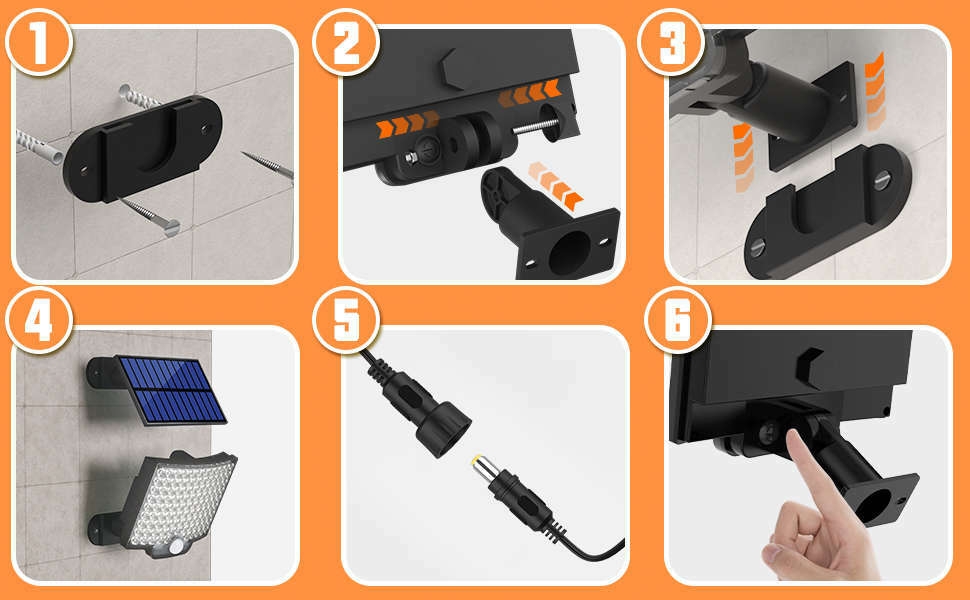 1

2

3

4

5

6