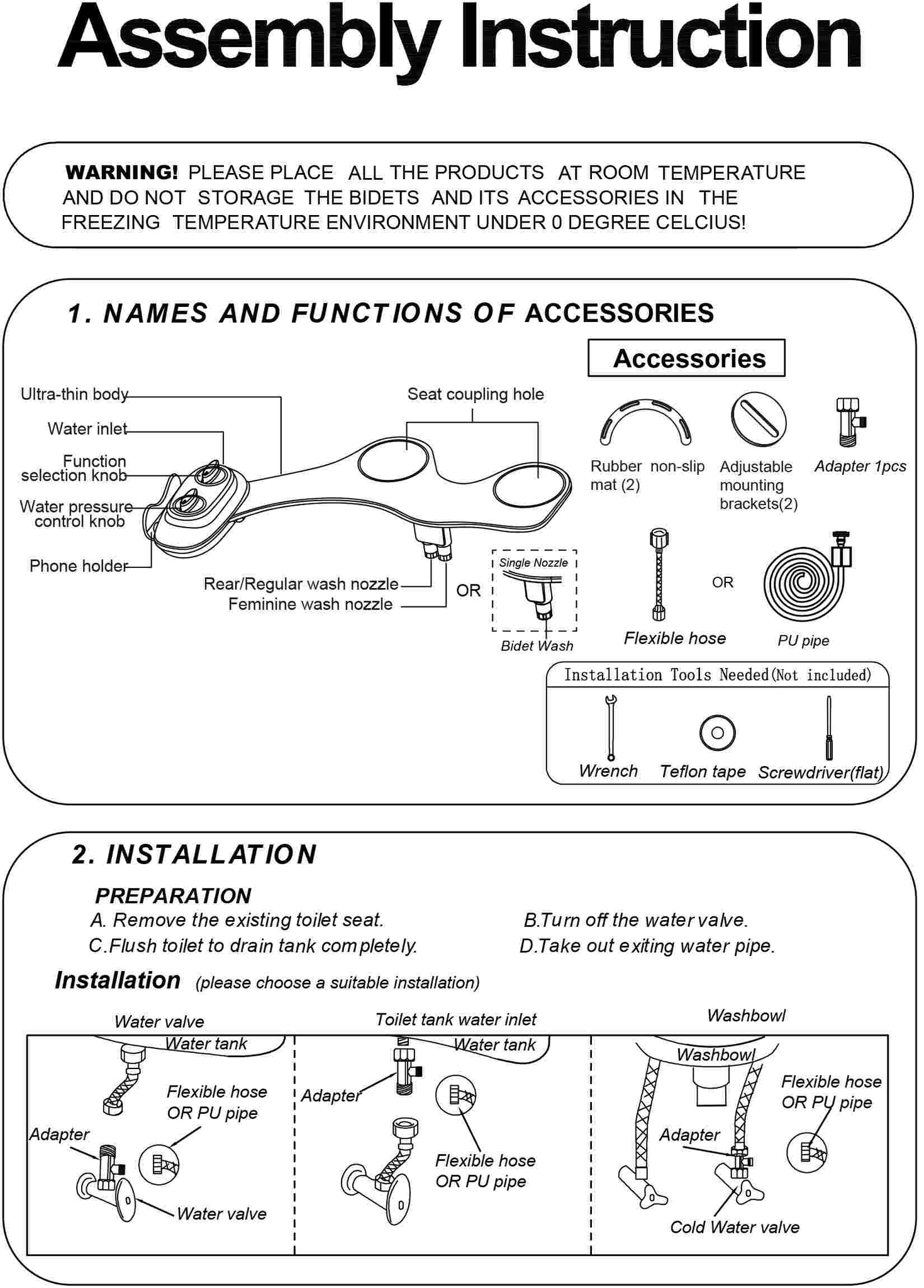 Assembly Instruction

WARNING! PLEASE PLACE ALL THE PRODUCTS AT ROOM TEMPERATURE AND DO NOT STORAGE THE BIDETS AND ITS ACCESSORIES IN THE FREEZING TEMPERATURE ENVIRONMENT UNDER 0 DEGREE CELCIUS!

1. NAMES AND FUNCTIONS OF ACCESSORIES

Ultra-thin body
Water inlet
Function selection knob
Water pressure control knob
Phone holder
Seat coupling hole
Rear/Regular wash nozzle
Feminine wash nozzle
OR
Single Nozzle
Bidet Wash

Accessories
Rubber non-slip mat (2)
Adjustable mounting brackets(2)
Adapter 1pcs
Flexible hose
OR
PU pipe

Installation Tools Needed(Not included)
Wrench
Teflon tape
Screwdriver(flat)

2. INSTALLATION

PREPARATION
A. Remove the existing toilet seat.
B.Turn off the water valve.
C.Flush toilet to drain tank completely.
D.Take out exiting water pipe.

Installation (please choose a suitable installation)

Water valve
Water tank
Flexible hose OR PU pipe
Adapter
Water valve

Toilet tank water inlet
Water tank
Adapter
Flexible hose OR PU pipe

Washbowl
Washbowl
Flexible hose OR PU pipe
Adapter
Cold Water valve