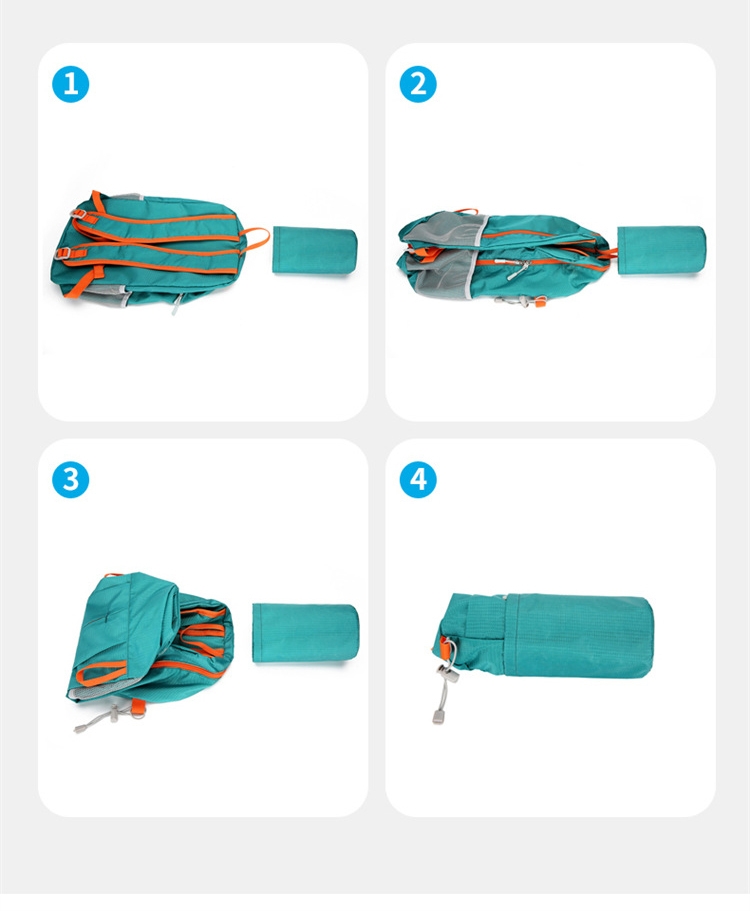 1

2

3

4