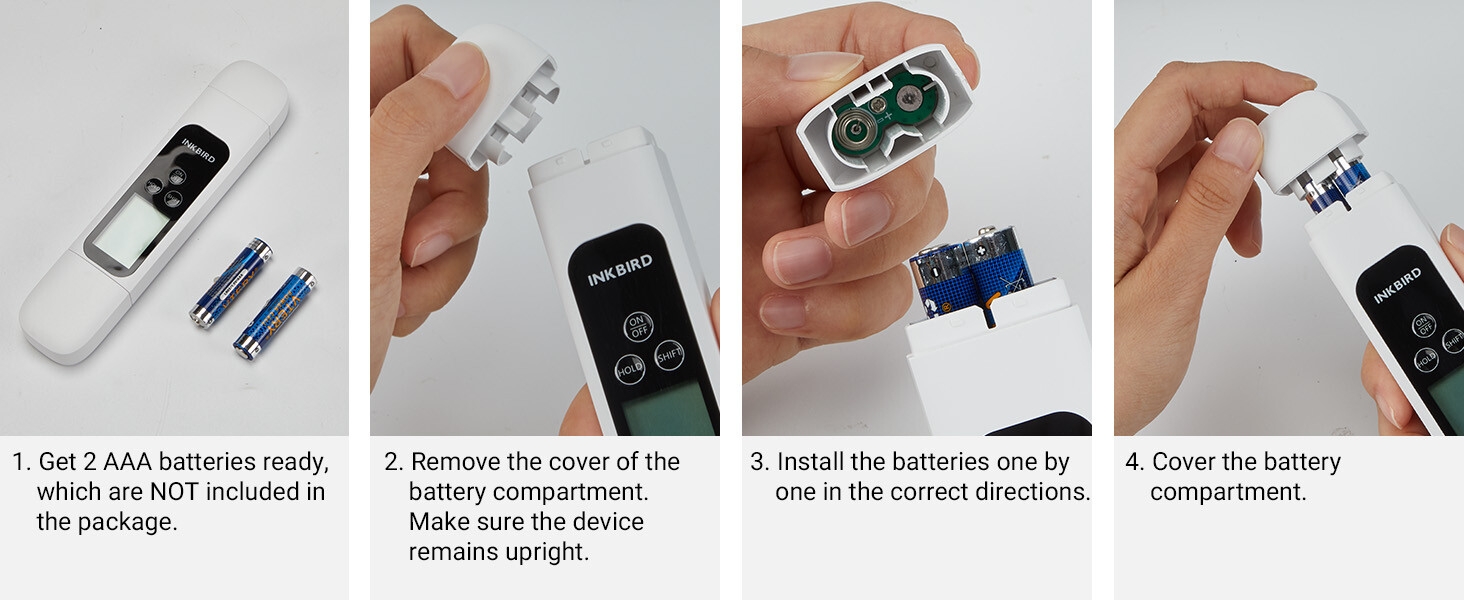 INKBIRD

1. Get 2 AAA batteries ready, which are NOT included in the package.

INKBIRD

ON OFF

HOLD

SHIFT

2. Remove the cover of the battery compartment. Make sure the device remains upright.

3. Install the batteries one by one in the correct directions.

INKBIRD

ON OFF

HOLD

SHIFT

4. Cover the battery compartment.