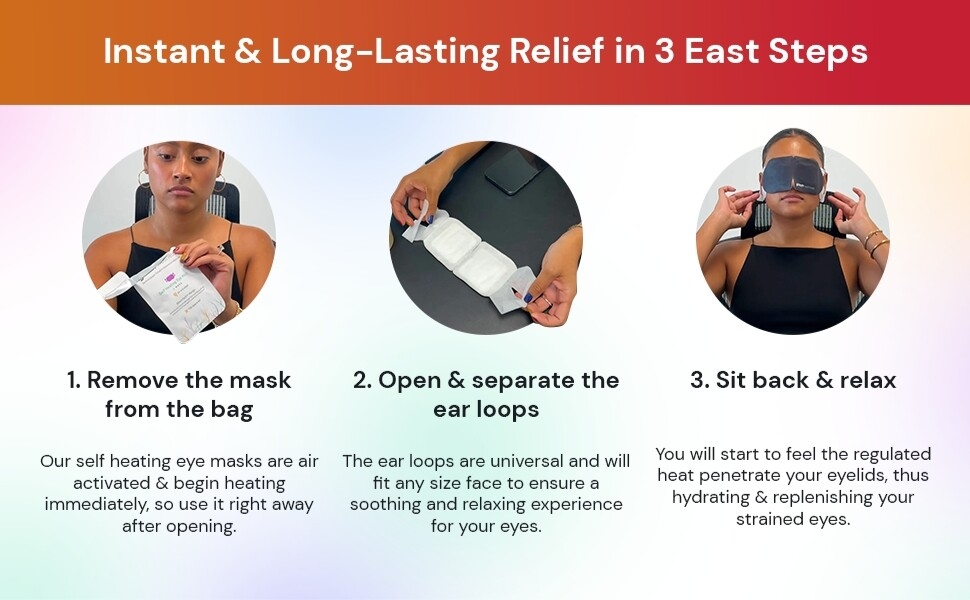 Instant & Long-Lasting Relief in 3 East Steps

1. Remove the mask from the bag

Our self heating eye masks are air activated & begin heating immediately, so use it right away after opening.

2. Open & separate the ear loops

The ear loops are universal and will fit any size face to ensure a soothing and relaxing experience for your eyes.

3. Sit back & relax

You will start to feel the regulated heat penetrate your eyelids, thus hydrating & replenishing your strained eyes.