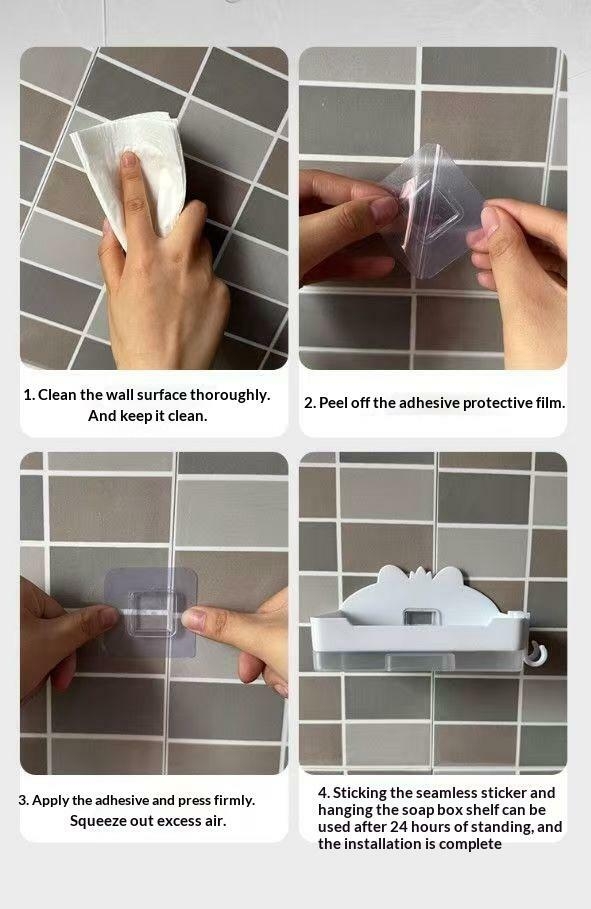 1. Clean the wall surface thoroughly. And keep it clean.

2. Peel off the adhesive protective film.

3. Apply the adhesive and press firmly. Squeeze out excess air.

4. Sticking the seamless sticker and hanging the soap box shelf can be used after 24 hours of standing, and the installation is complete