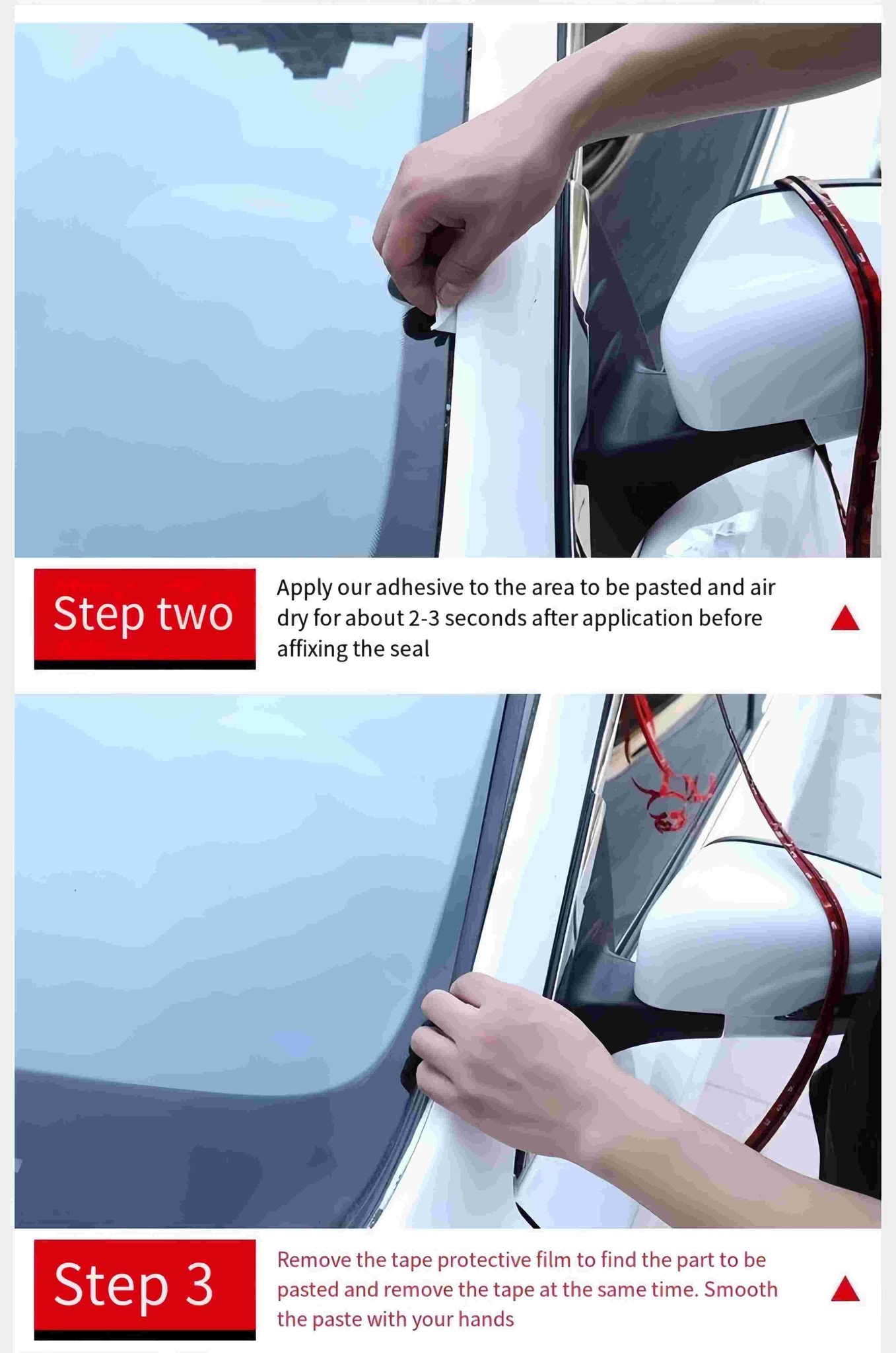 Step two

Apply our adhesive to the area to be pasted and air dry for about 2-3 seconds after application before affixing the seal

Step 3

Remove the tape protective film to find the part to be pasted and remove the tape at the same time. Smooth the paste with your hands