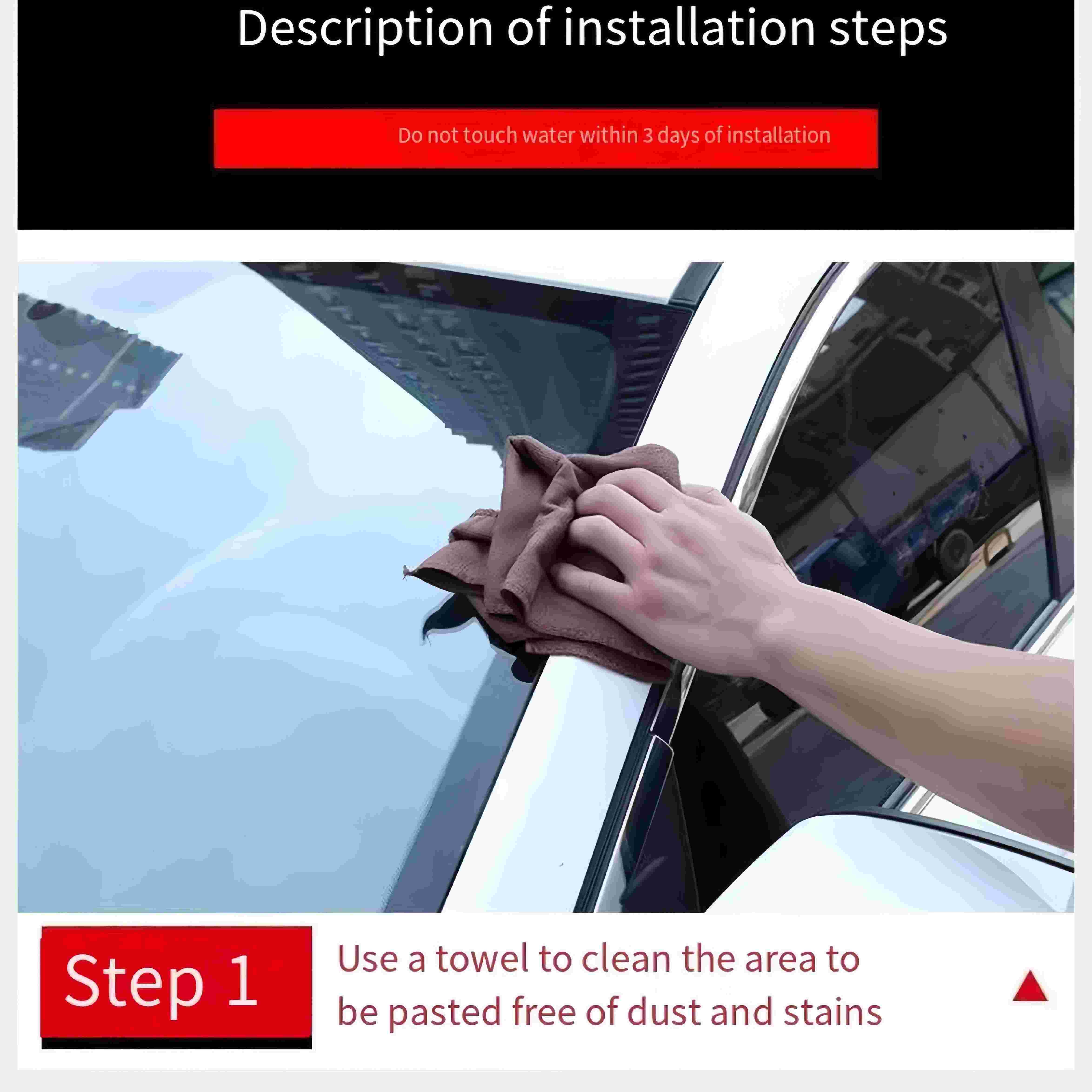 Description of installation steps

Do not touch water within 3 days of installation

Step 1

Use a towel to clean the area to be pasted free of dust and stains