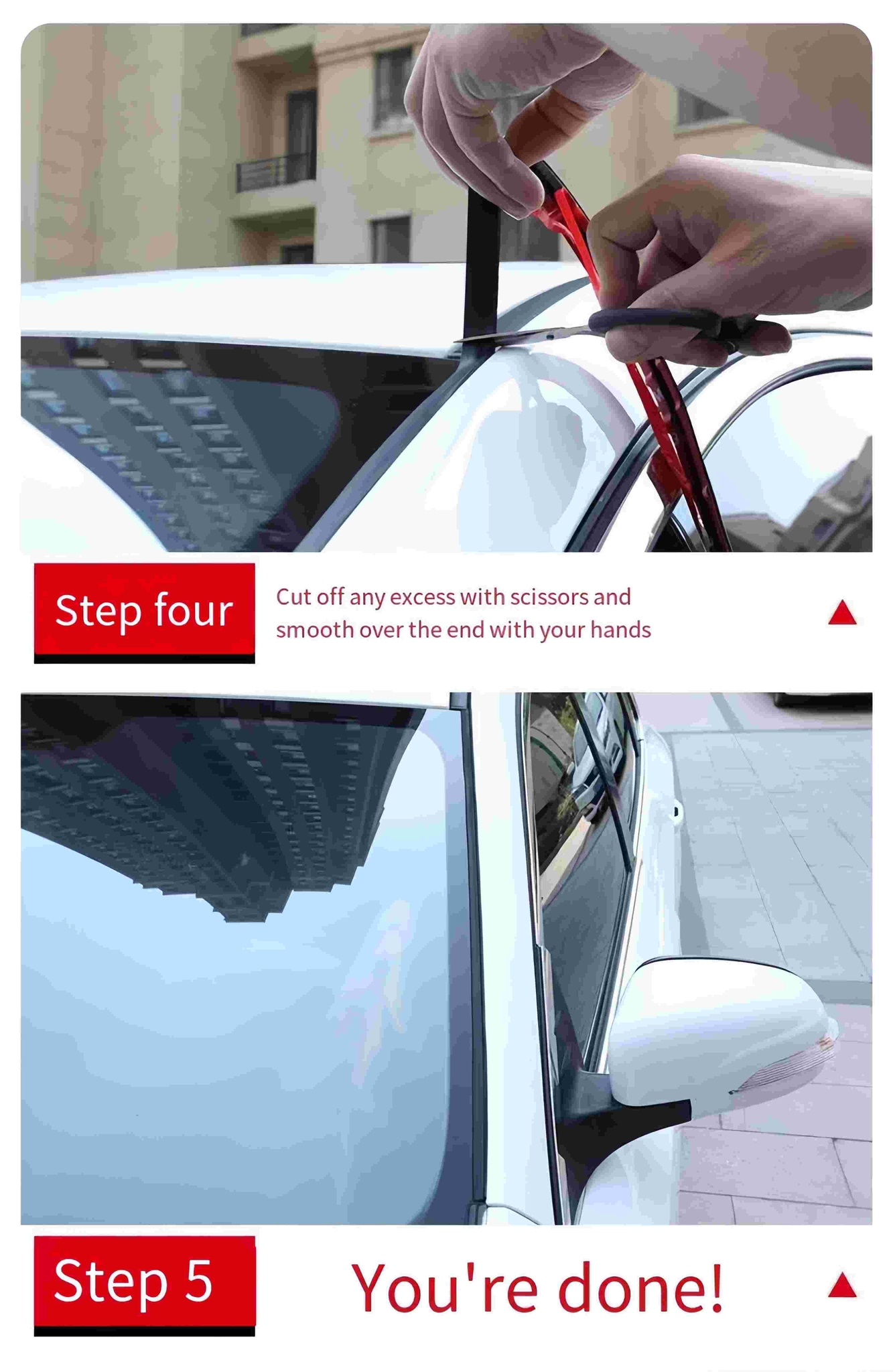 Step four

Cut off any excess with scissors and smooth over the end with your hands

Step 5

You're done!