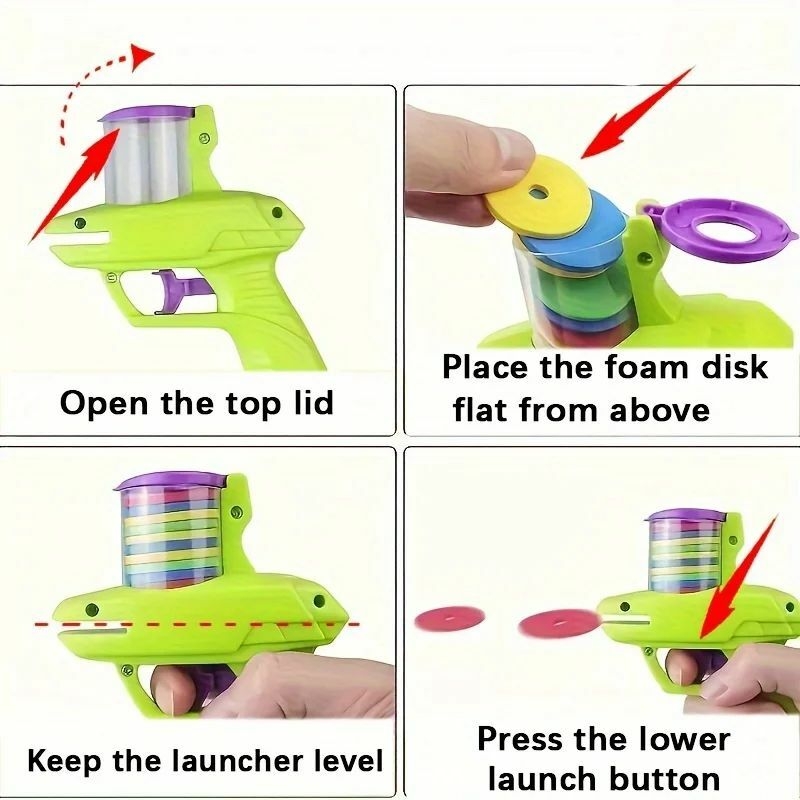 Open the top lid

Place the foam disk flat from above

Keep the launcher level

Press the lower launch button