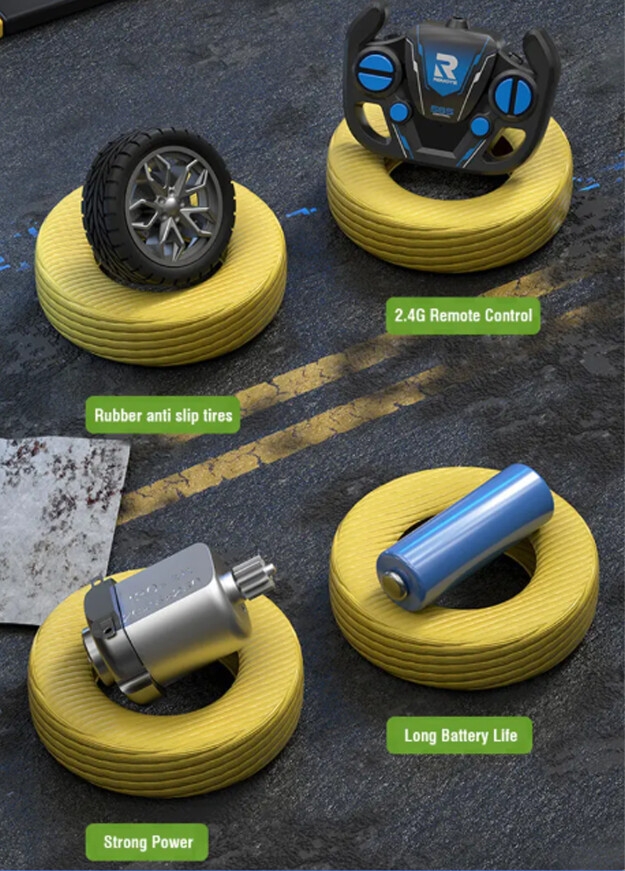 R

2.4G Remote Control

Rubber anti slip tires

Long Battery Life

Strong Power