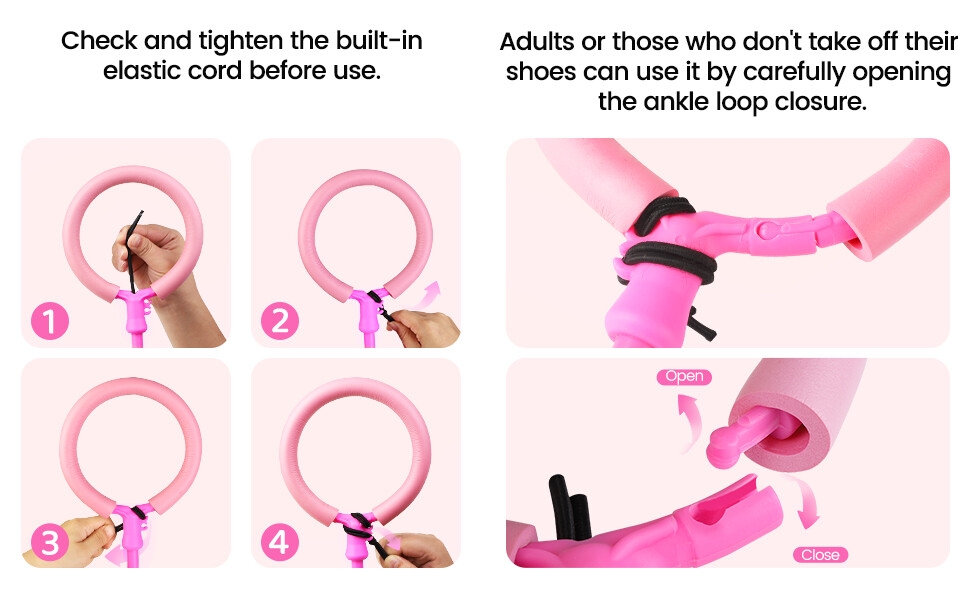 Check and tighten the built-in elastic cord before use.

1

2

3

4

Adults or those who don't take off their shoes can use it by carefully opening the ankle loop closure.

Open

Close