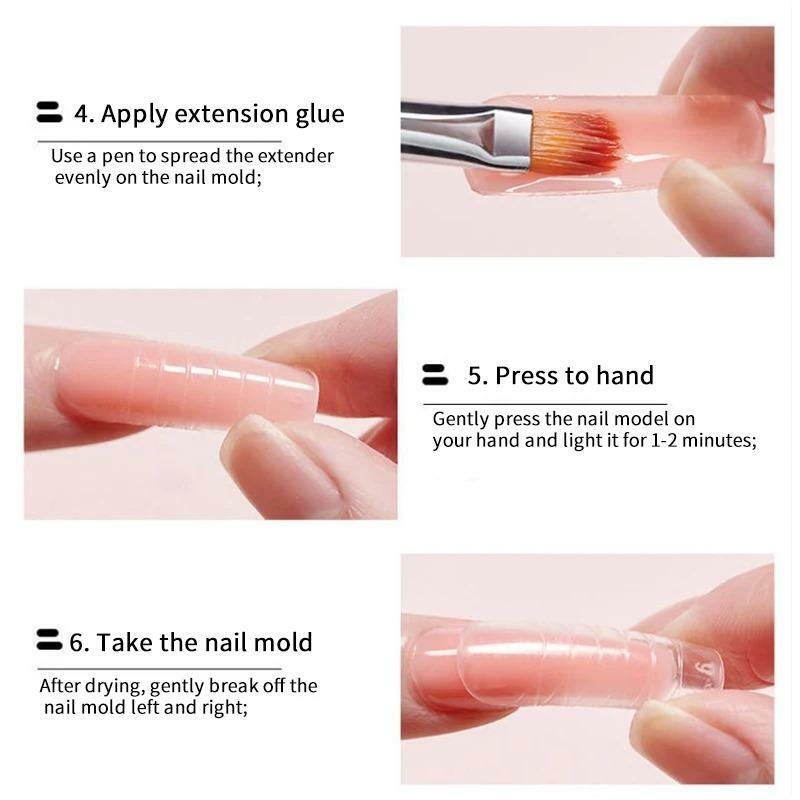 4. Apply extension glue

Use a pen to spread the extender evenly on the nail mold;

5. Press to hand

Gently press the nail model on your hand and light it for 1-2 minutes;

6. Take the nail mold

After drying, gently break off the nail mold left and right;