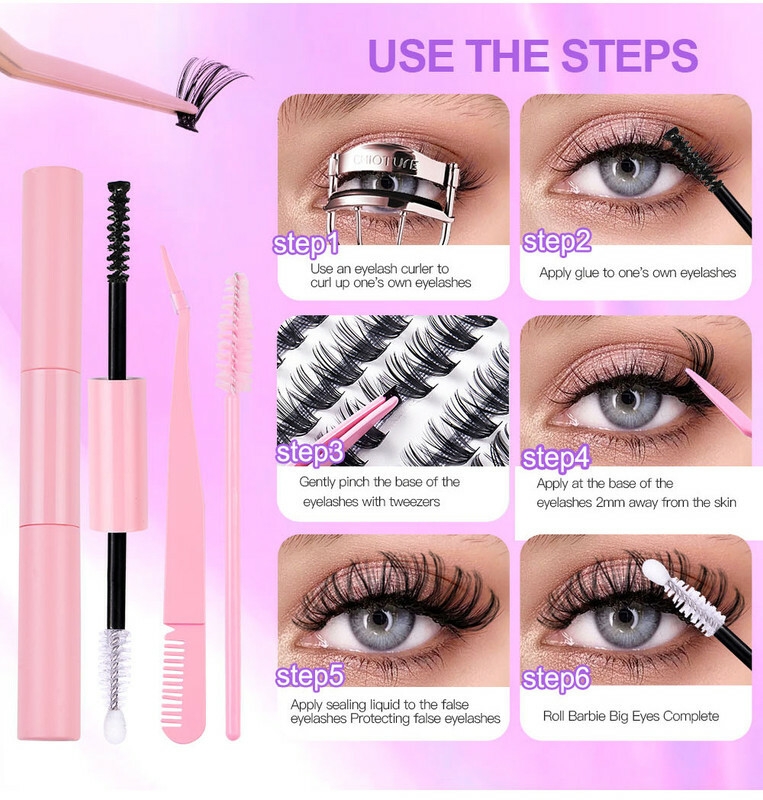 USE THE STEPS

CHIOTURE

step1
Use an eyelash curler to curl up one's own eyelashes

step2
Apply glue to one's own eyelashes

step3
Gently pinch the base of the eyelashes with tweezers

step4
Apply at the base of the eyelashes 2mm away from the skin

step5
Apply sealing liquid to the false eyelashes Protecting false eyelashes

step6
Roll Barbie Big Eyes Complete