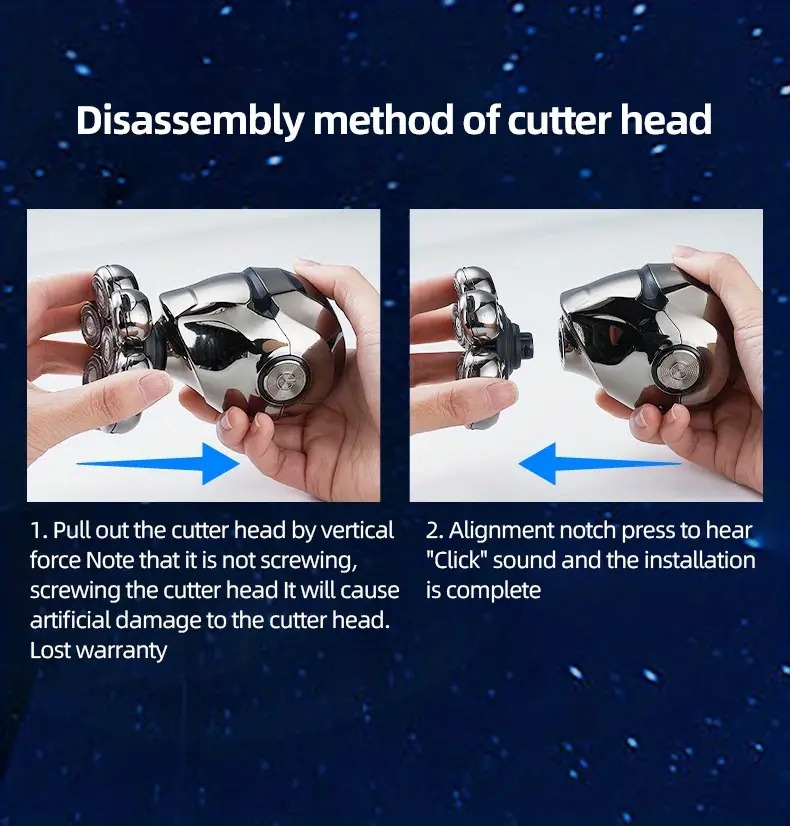 Disassembly method of cutter head

1. Pull out the cutter head by vertical force Note that it is not screwing, screwing the cutter head It will cause artificial damage to the cutter head. Lost warranty

2. Alignment notch press to hear "Click" sound and the installation is complete