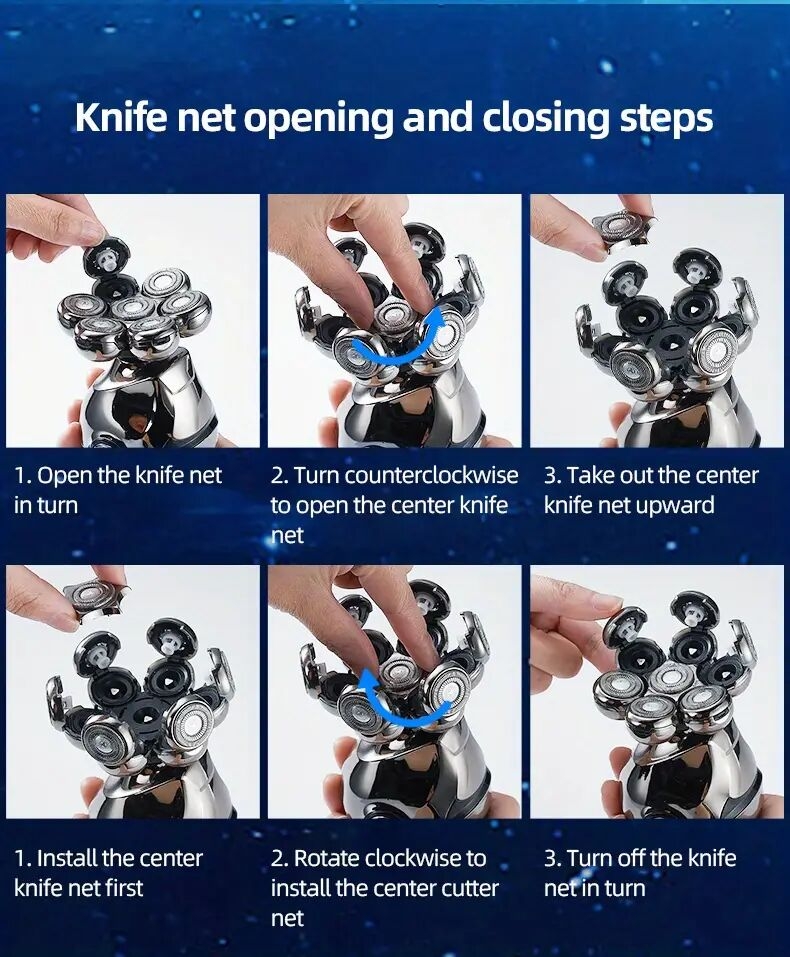 Knife net opening and closing steps

1. Open the knife net in turn

2. Turn counterclockwise to open the center knife net

3. Take out the center knife net upward

1. Install the center knife net first

2. Rotate clockwise to install the center cutter net

3. Turn off the knife net in turn