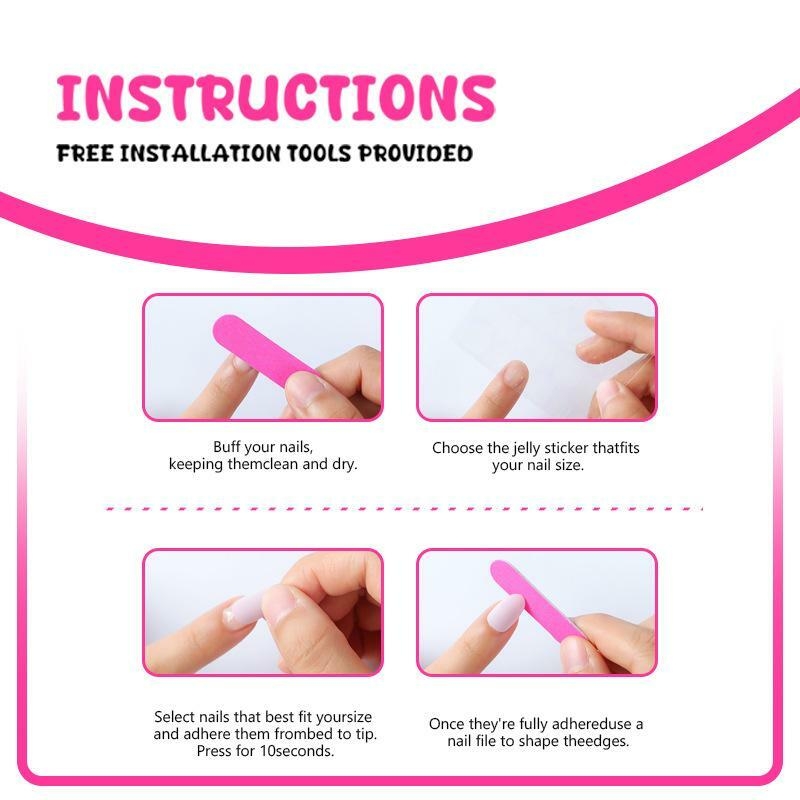 INSTRUCTIONS

FREE INSTALLATION TOOLS PROVIDED

Buff your nails, keeping themclean and dry.

Choose the jelly sticker thatfits your nail size.

Select nails that best fit yoursize and adhere them frombed to tip. Press for 10seconds.

Once they're fully adhereduse a nail file to shape theedges.