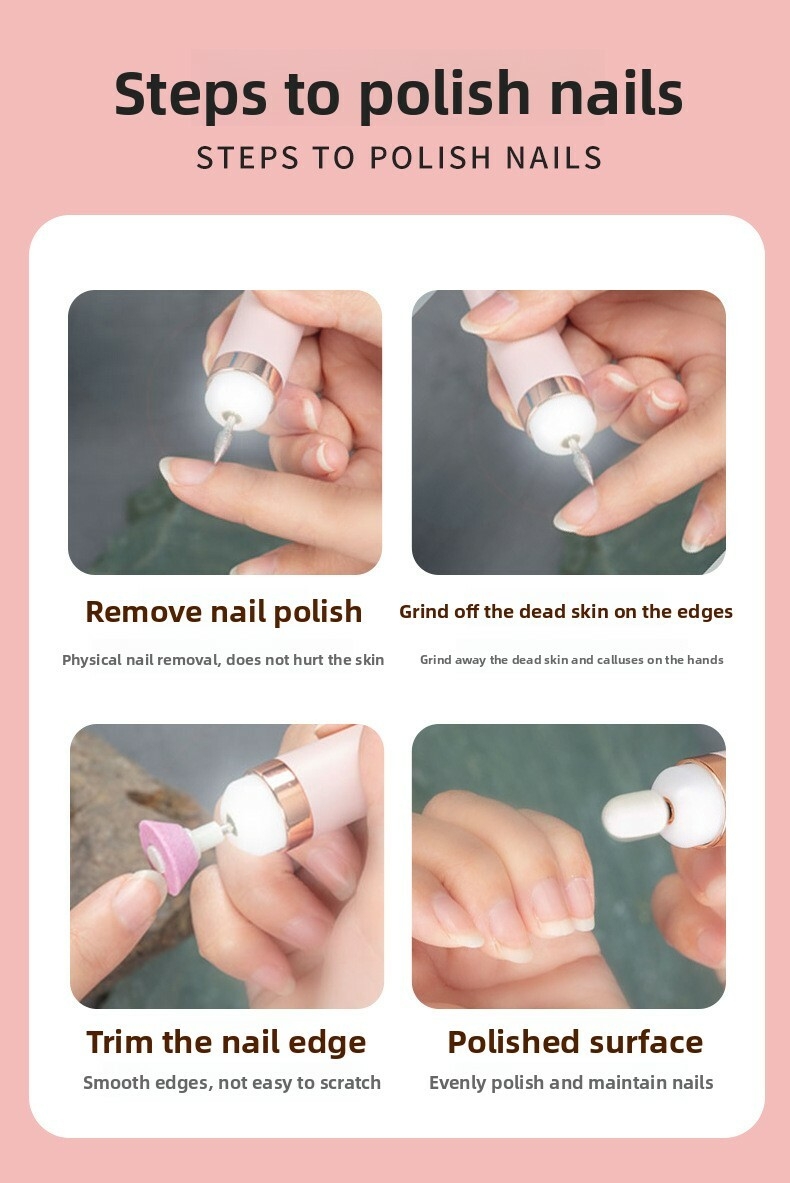 Steps to polish nails

STEPS TO POLISH NAILS

Remove nail polish

Physical nail removal, does not hurt the skin

Grind off the dead skin on the edges

Grind away the dead skin and calluses on the hands

Trim the nail edge

Smooth edges, not easy to scratch

Polished surface

Evenly polish and maintain nails