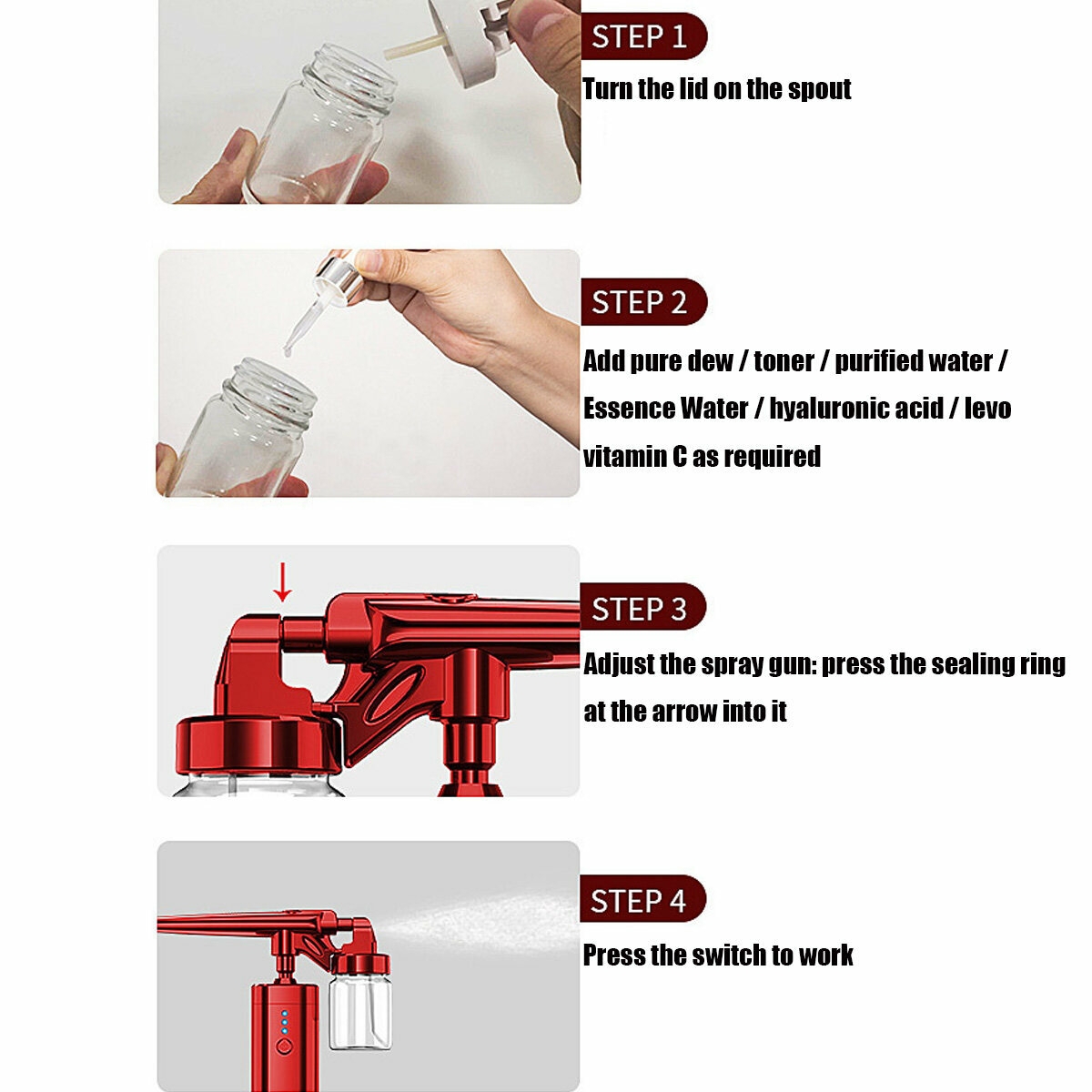 STEP 1

Turn the lid on the spout

STEP 2

Add pure dew / toner / purified water / Essence Water / hyaluronic acid / levo vitamin C as required

STEP 3

Adjust the spray gun: press the sealing ring at the arrow into it

STEP 4

Press the switch to work