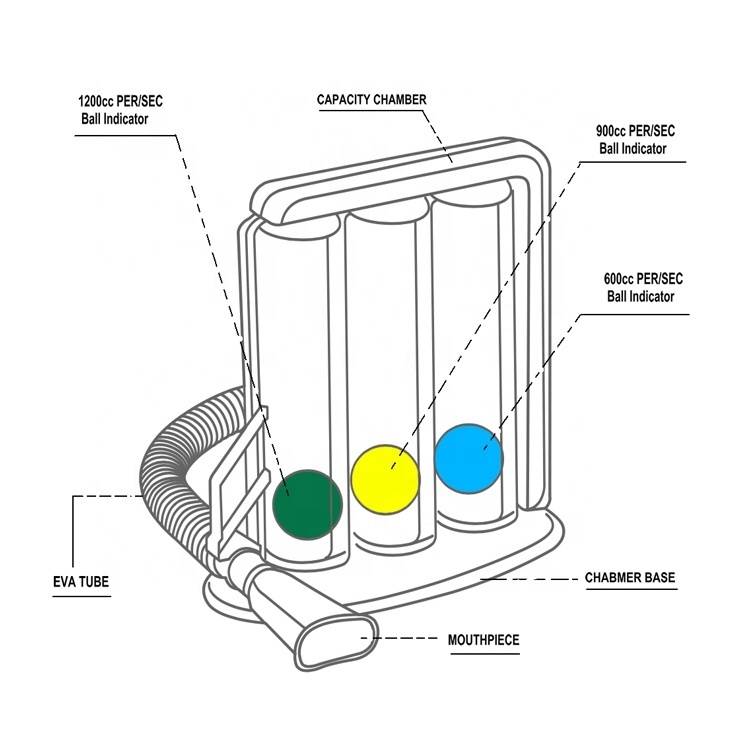 1200cc PER/SEC
Ball Indicator

CAPACITY CHAMBER

900cc PER/SEC
Ball Indicator

600cc PER/SEC
Ball Indicator

EVA TUBE

CHABMER BASE

MOUTHPIECE