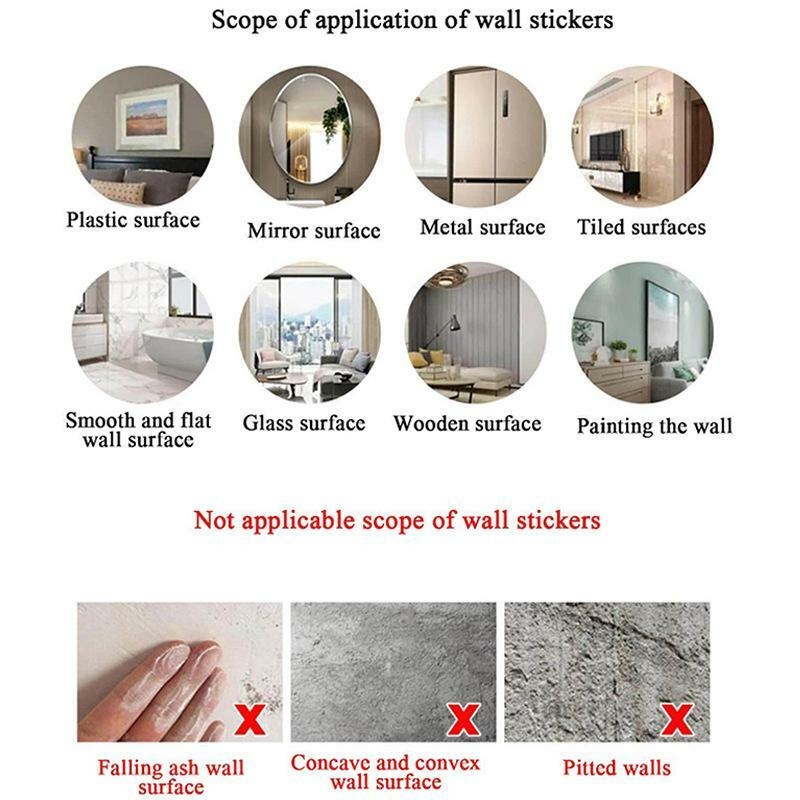 Scope of application of wall stickers

Plastic surface

Mirror surface

Metal surface

Tiled surfaces

Smooth and flat wall surface

Glass surface

Wooden surface

Painting the wall

Not applicable scope of wall stickers

X

X

X

Falling ash wall surface

Concave and convex wall surface

Pitted walls