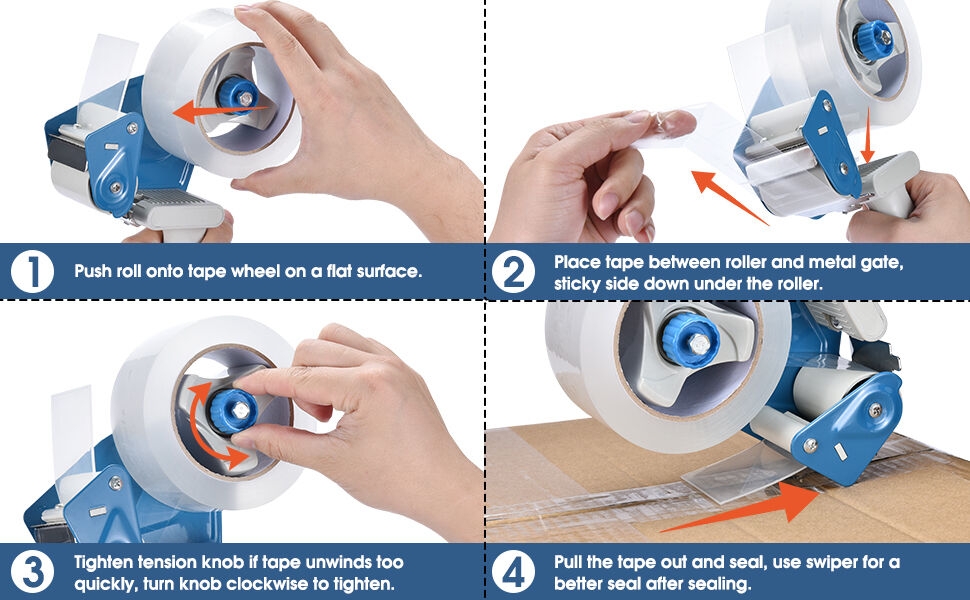 1 Push roll onto tape wheel on a flat surface.

2 Place tape between roller and metal gate, sticky side down under the roller.

3 Tighten tension knob if tape unwinds too quickly, turn knob clockwise to tighten.

4 Pull the tape out and seal, use swiper for a better seal after sealing.