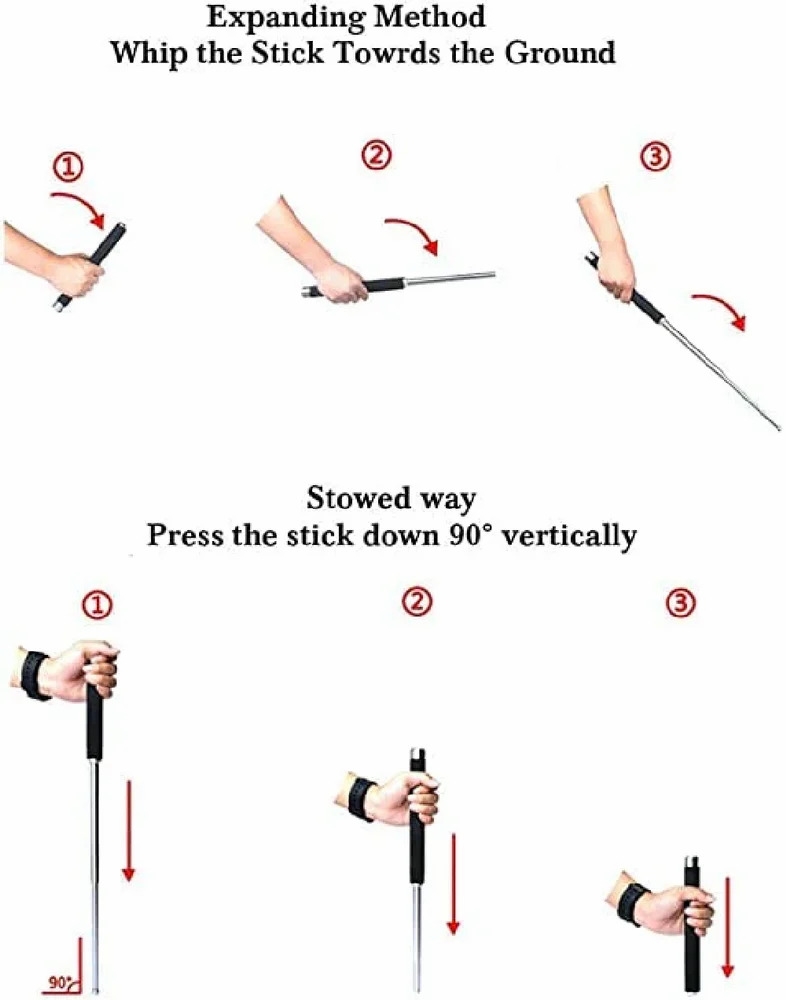 Expanding Method
Whip the Stick Towrds the Ground

①

②

③

Stowed way
Press the stick down 90° vertically

①

②

③

90°