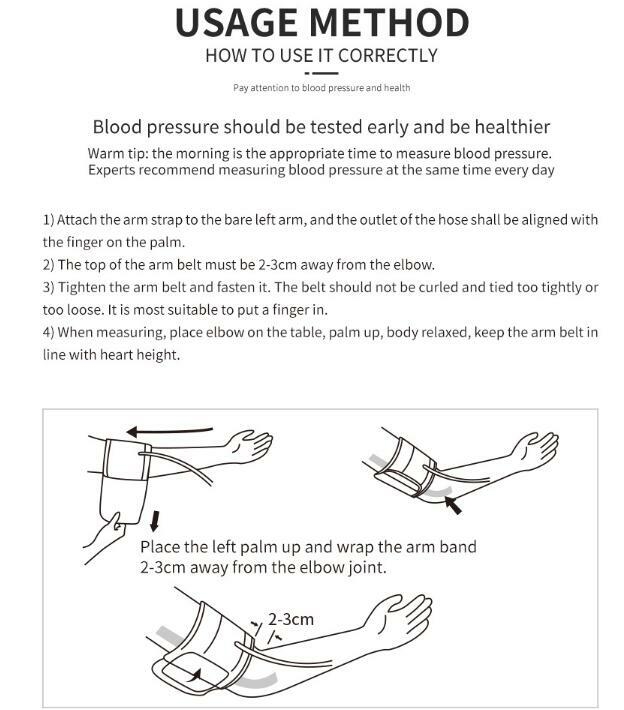 USAGE METHOD

HOW TO USE IT CORRECTLY

Pay attention to blood pressure and health

Blood pressure should be tested early and be healthier

Warm tip: the morning is the appropriate time to measure blood pressure. Experts recommend measuring blood pressure at the same time every day

1) Attach the arm strap to the bare left arm, and the outlet of the hose shall be aligned with the finger on the palm.
2) The top of the arm belt must be 2-3cm away from the elbow.
3) Tighten the arm belt and fasten it. The belt should not be curled and tied too tightly or too loose. It is most suitable to put a finger in.
4) When measuring, place elbow on the table, palm up, body relaxed, keep the arm belt in line with heart height.

Place the left palm up and wrap the arm band 2-3cm away from the elbow joint.

2-3cm