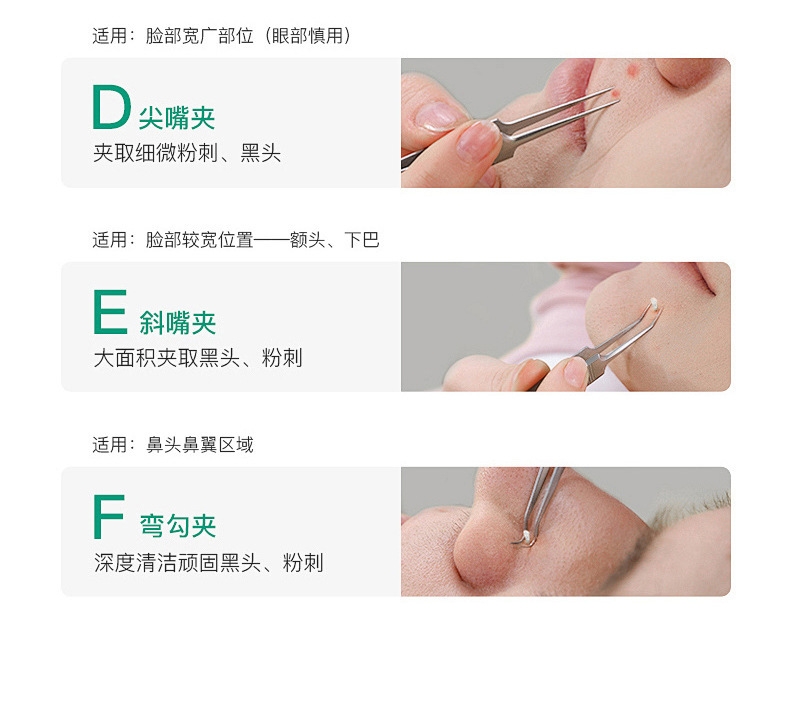 适用：脸部宽广部位（眼部慎用）

D 尖嘴夹
夹取细微粉刺、黑头

适用：脸部较宽位置——额头、下巴

E 斜嘴夹
大面积夹取黑头、粉刺

适用：鼻头鼻翼区域

F 弯勾夹
深度清洁顽固黑头、粉刺