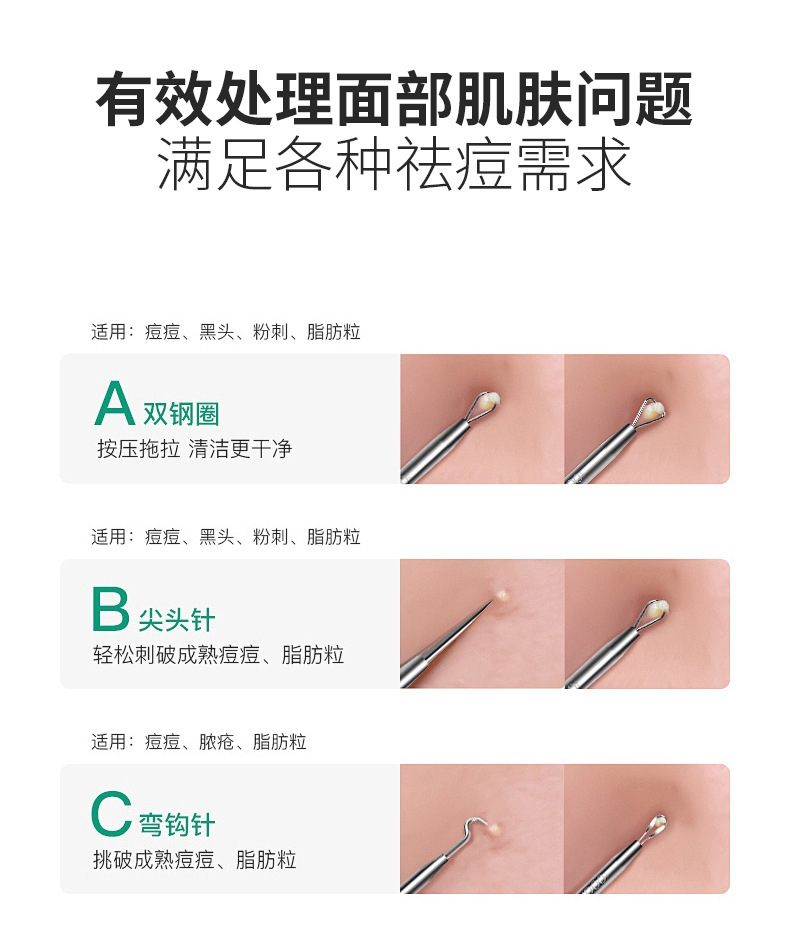 有效处理面部肌肤问题
满足各种祛痘需求

适用：痘痘、黑头、粉刺、脂肪粒

A 双钢圈
按压拖拉 清洁更干净

适用：痘痘、黑头、粉刺、脂肪粒

B 尖头针
轻松刺破成熟痘痘、脂肪粒

适用：痘痘、脓疮、脂肪粒

C 弯钩针
挑破成熟痘痘、脂肪粒