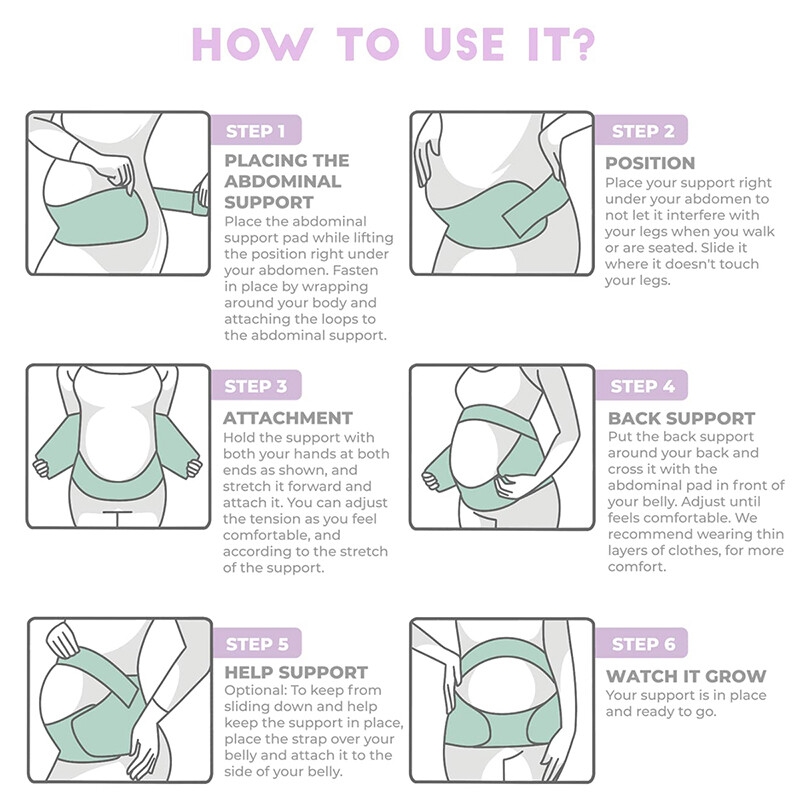 HOW TO USE IT?

STEP 1

PLACING THE ABDOMINAL SUPPORT

Place the abdominal support pad while lifting the position right under your abdomen. Fasten in place by wrapping around your body and attaching the loops to the abdominal support.

STEP 2

POSITION

Place your support right under your abdomen to not let it interfere with your legs when you walk or are seated. Slide it where it doesn't touch your legs.

STEP 3

ATTACHMENT

Hold the support with both your hands at both ends as shown, and stretch it forward and attach it. You can adjust the tension as you feel comfortable, and according to the stretch of the support.

STEP 4

BACK SUPPORT

Put the back support around your back and cross it with the abdominal pad in front of your belly. Adjust until feels comfortable. We recommend wearing thin layers of clothes, for more comfort.

STEP 5

HELP SUPPORT

Optional: To keep from sliding down and help keep the support in place, place the strap over your belly and attach it to the side of your belly.

STEP 6

WATCH IT GROW

Your support is in place and ready to go.