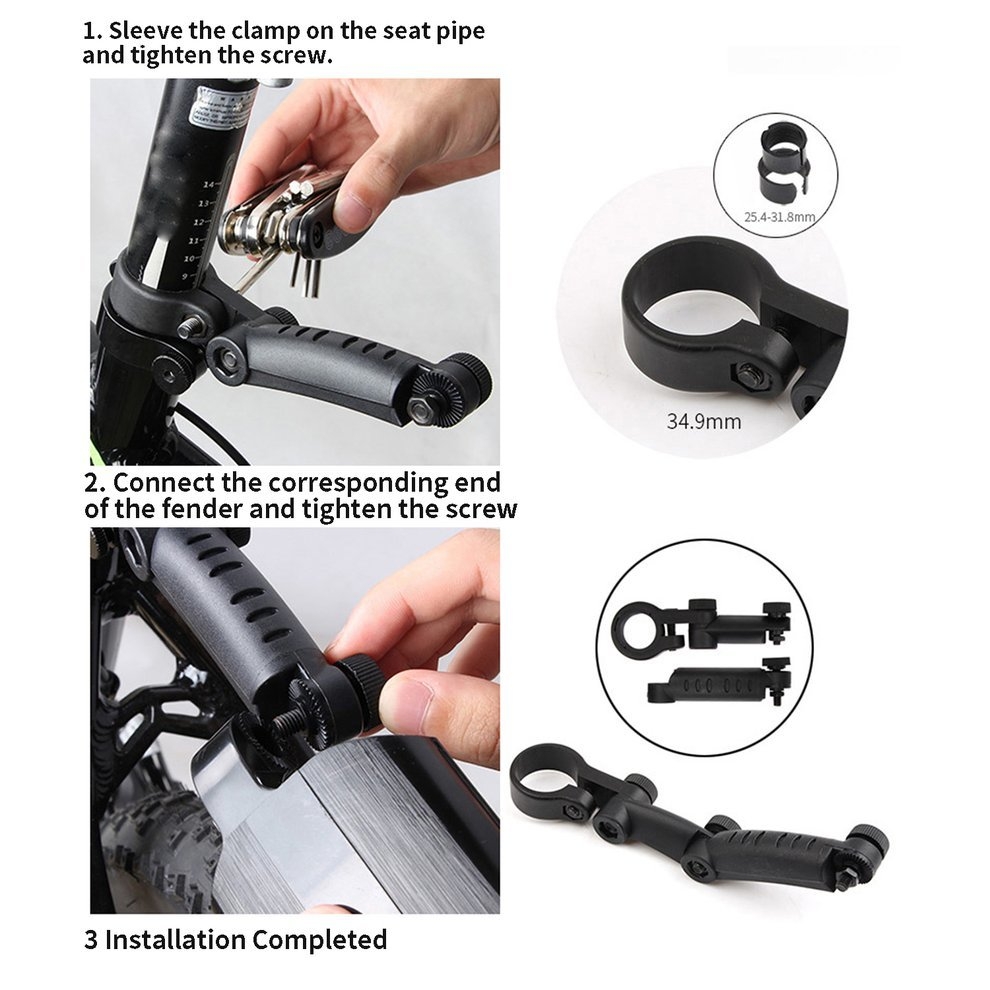 1. Sleeve the clamp on the seat pipe and tighten the screw.

14
13
12
11
10
9

25.4-31.8mm

34.9mm

2. Connect the corresponding end of the fender and tighten the screw

3 Installation Completed