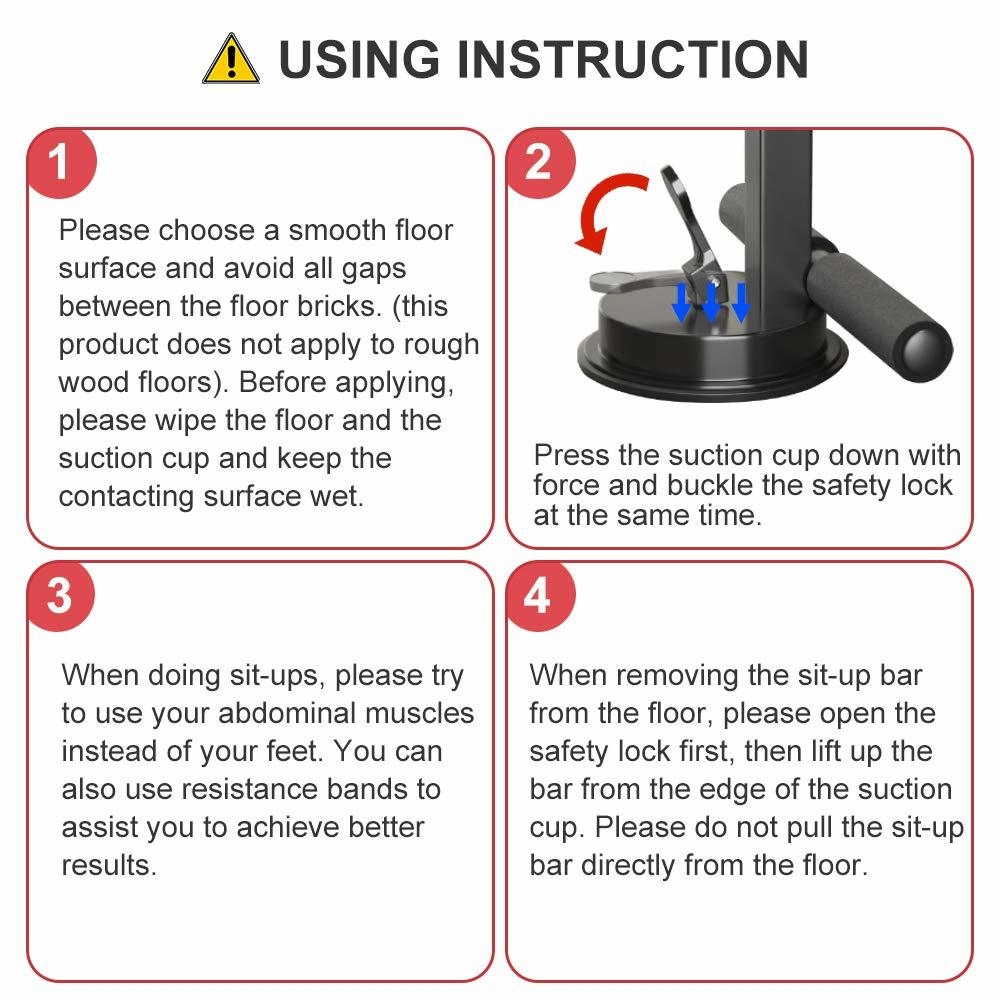 USING INSTRUCTION

1

Please choose a smooth floor surface and avoid all gaps between the floor bricks. (this product does not apply to rough wood floors). Before applying, please wipe the floor and the suction cup and keep the contacting surface wet.

2

Press the suction cup down with force and buckle the safety lock at the same time.

3

When doing sit-ups, please try to use your abdominal muscles instead of your feet. You can also use resistance bands to assist you to achieve better results.

4

When removing the sit-up bar from the floor, please open the safety lock first, then lift up the bar from the edge of the suction cup. Please do not pull the sit-up bar directly from the floor.