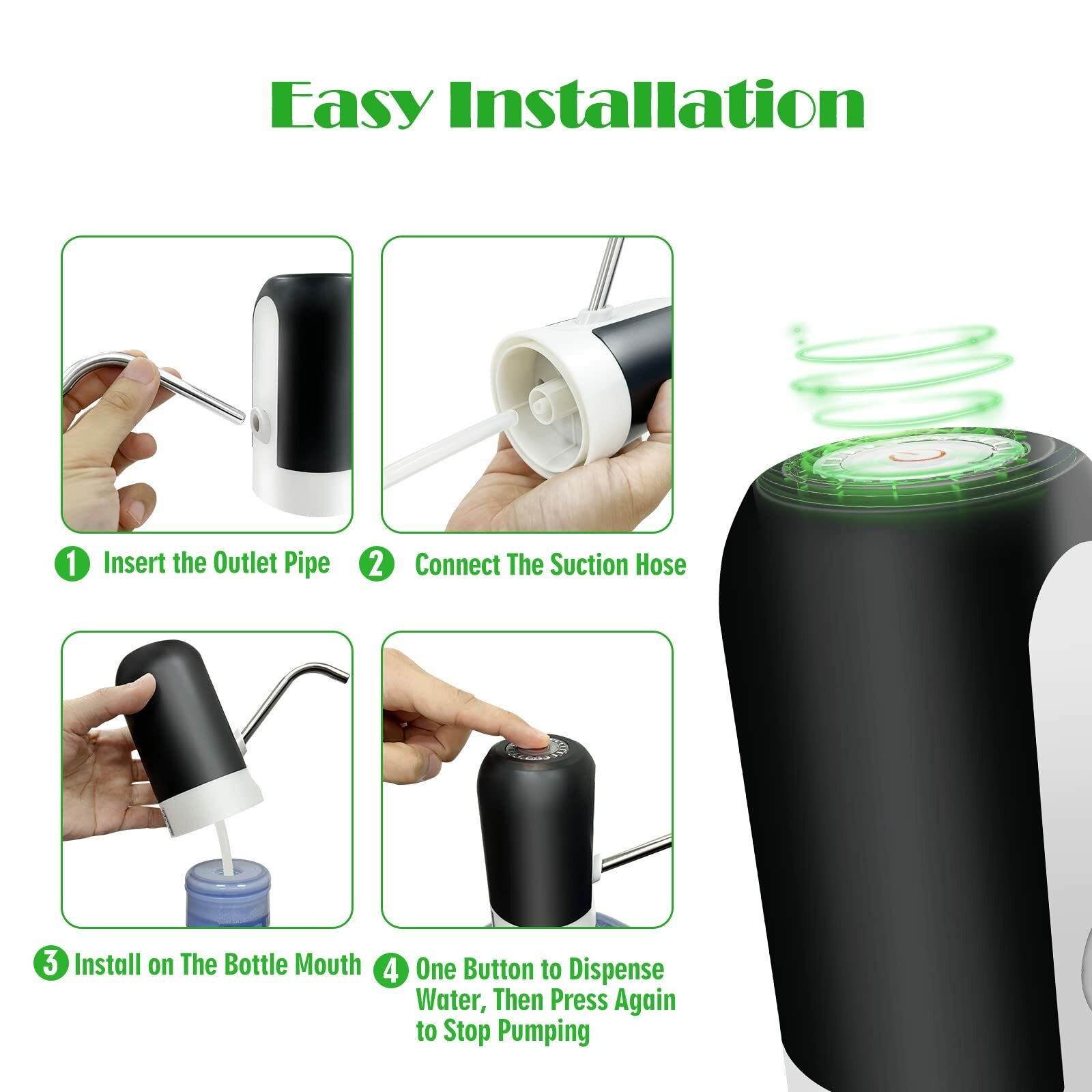 Easy Installation

1 Insert the Outlet Pipe

2 Connect The Suction Hose

3 Install on The Bottle Mouth

4 One Button to Dispense Water, Then Press Again to Stop Pumping