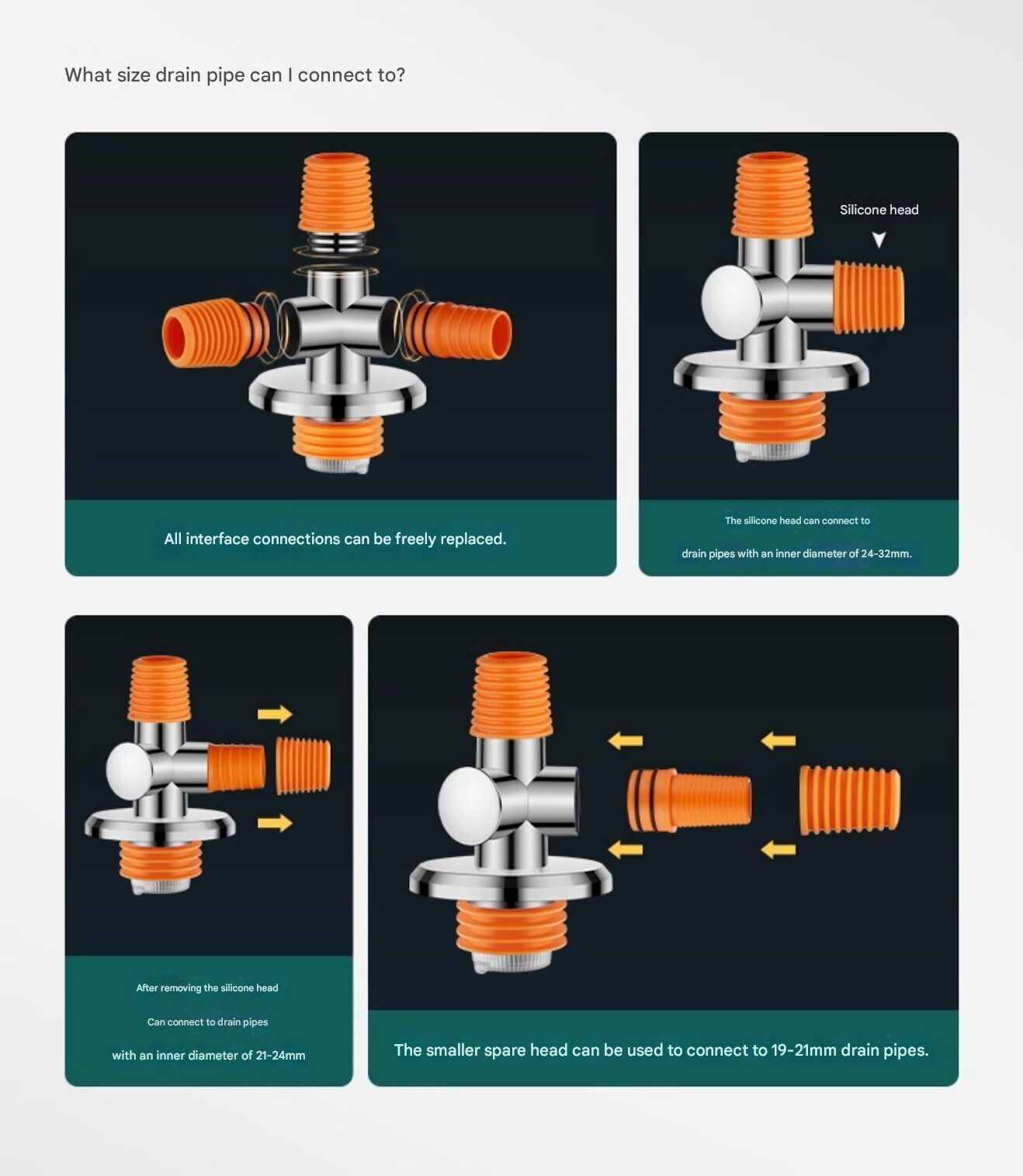 What size drain pipe can I connect to?

All interface connections can be freely replaced.

Silicone head

The silicone head can connect to

drain pipes with an inner diameter of 24-32mm.

After removing the silicone head

Can connect to drain pipes

with an inner diameter of 21-24mm

The smaller spare head can be used to connect to 19-21mm drain pipes.