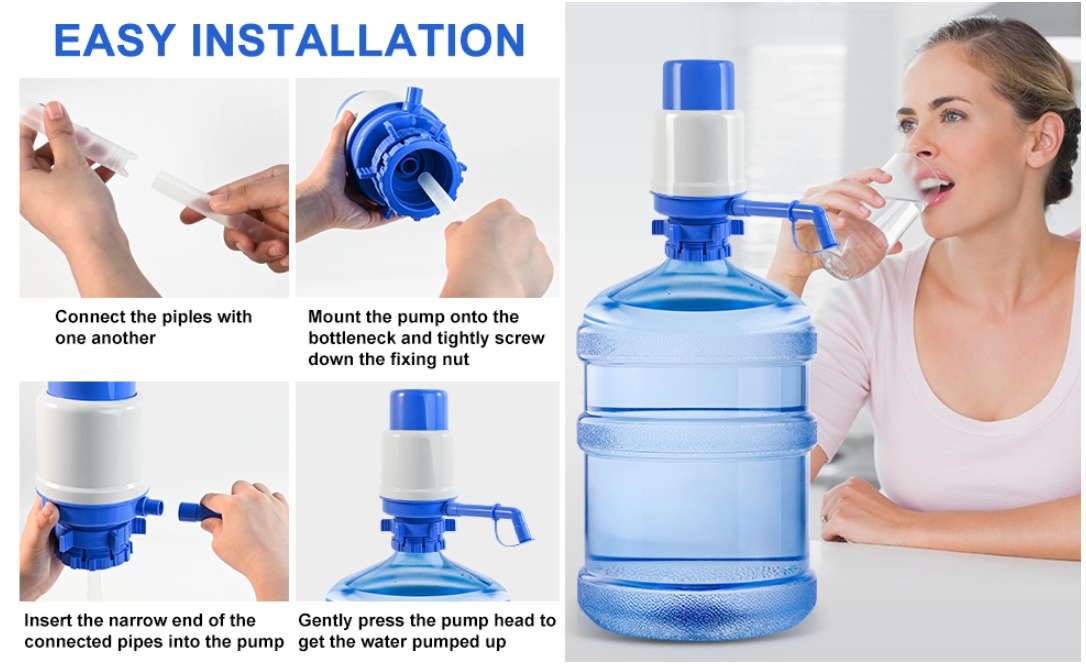 EASY INSTALLATION

Connect the piples with one another

Mount the pump onto the bottleneck and tightly screw down the fixing nut

Insert the narrow end of the connected pipes into the pump

Gently press the pump head to get the water pumped up