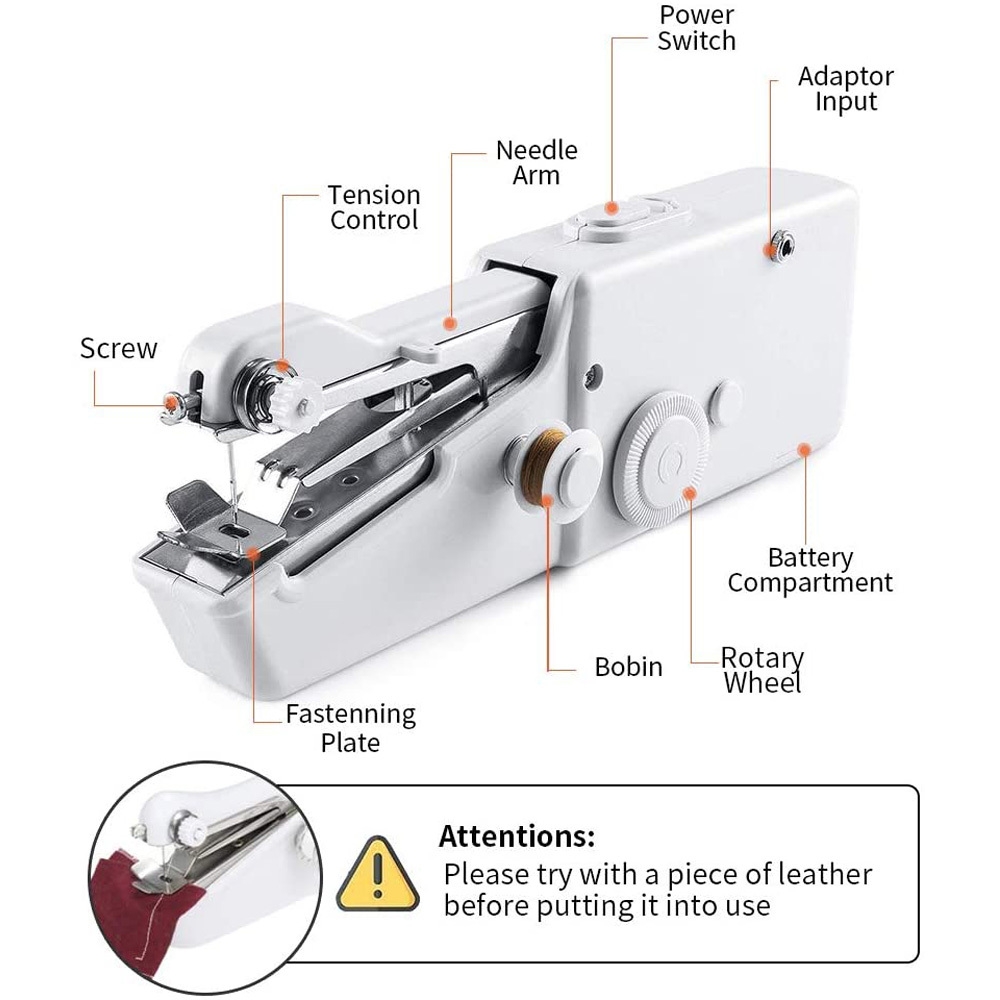 Power Switch

Adaptor Input

Needle Arm

Tension Control

Screw

Battery Compartment

Bobin

Rotary Wheel

Fastenning Plate

Attentions:
Please try with a piece of leather before putting it into use