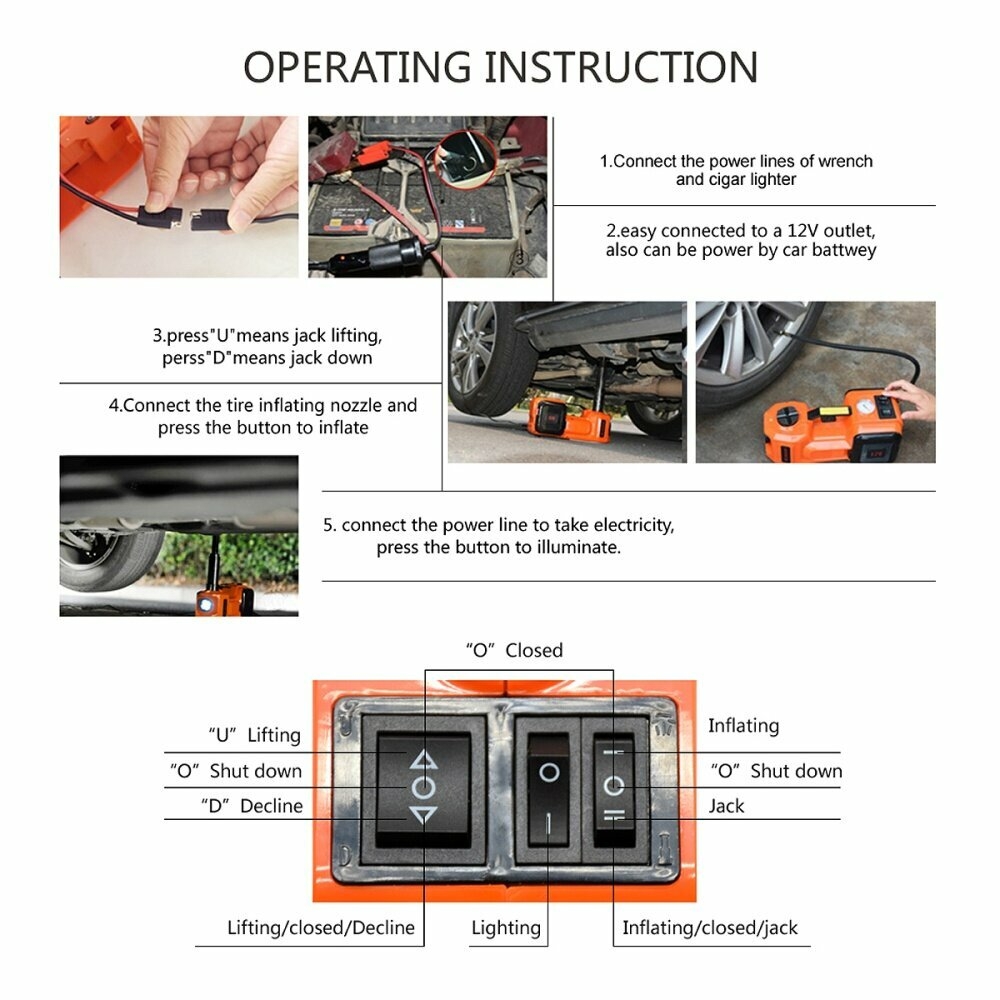 OPERATING INSTRUCTION

1.Connect the power lines of wrench and cigar lighter

2.easy connected to a 12V outlet, also can be power by car battwey

3.press"U"means jack lifting, perss"D"means jack down

4.Connect the tire inflating nozzle and press the button to inflate

5. connect the power line to take electricity, press the button to illuminate.

"O" Closed

"U" Lifting

"O" Shut down

"D" Decline

Inflating

"O" Shut down

Jack

Lifting/closed/Decline

Lighting

Inflating/closed/jack