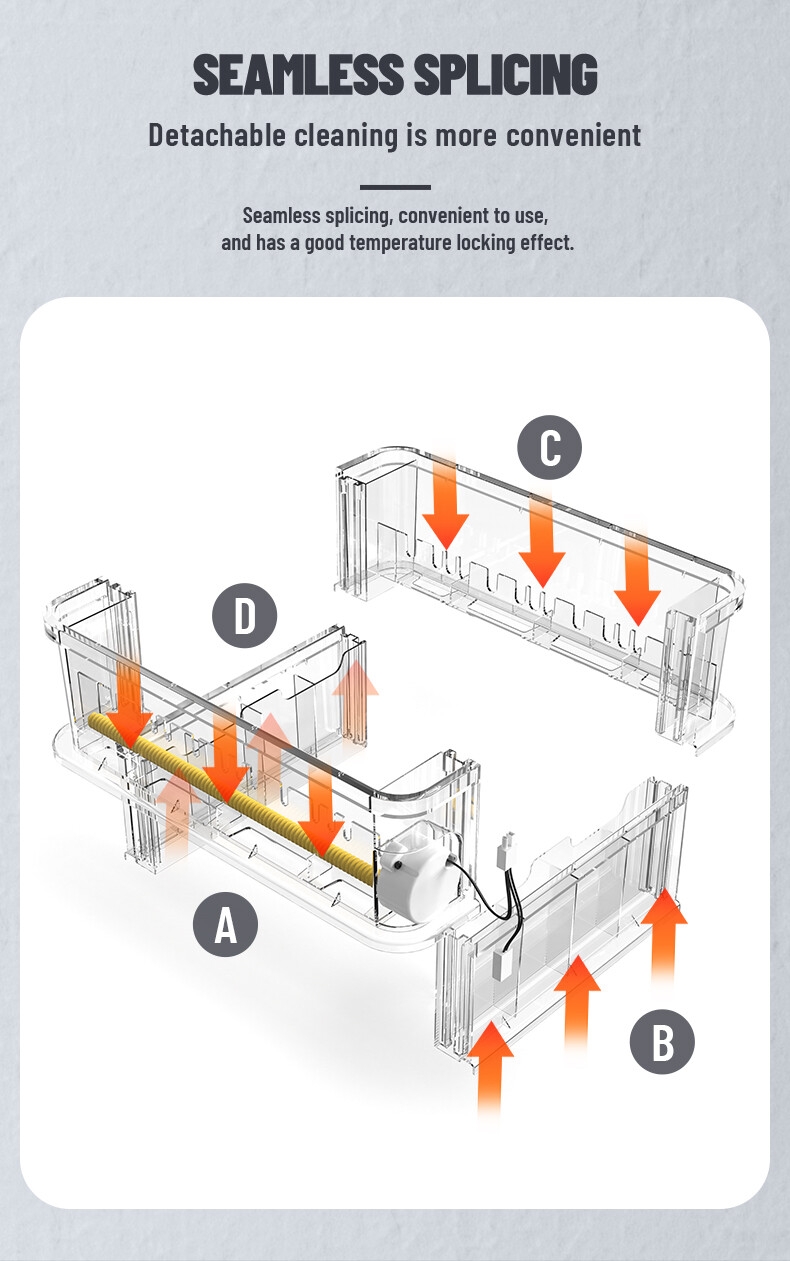 SEAMLESS SPLICING

Detachable cleaning is more convenient

Seamless splicing, convenient to use, and has a good temperature locking effect.

C

D

A

B