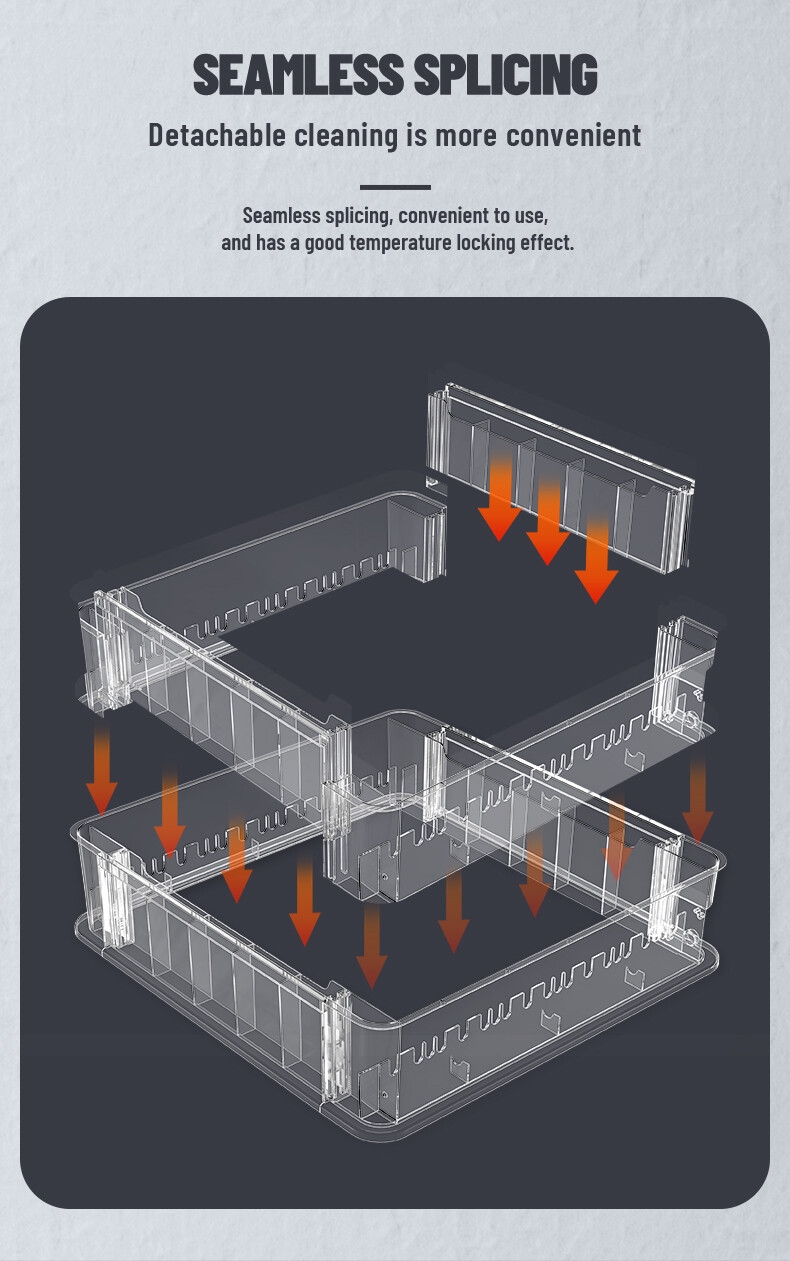 SEAMLESS SPLICING

Detachable cleaning is more convenient

Seamless splicing, convenient to use, and has a good temperature locking effect.