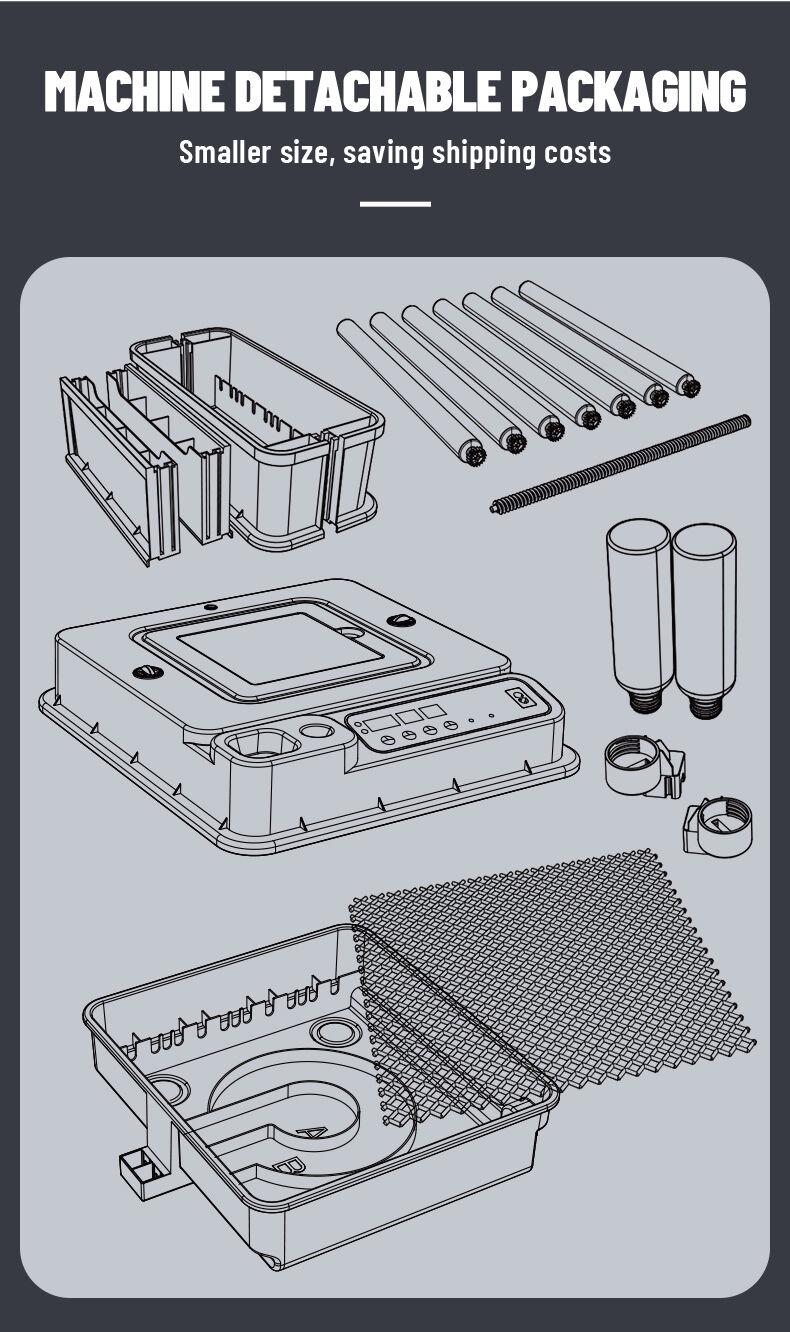 MACHINE DETACHABLE PACKAGING

Smaller size, saving shipping costs