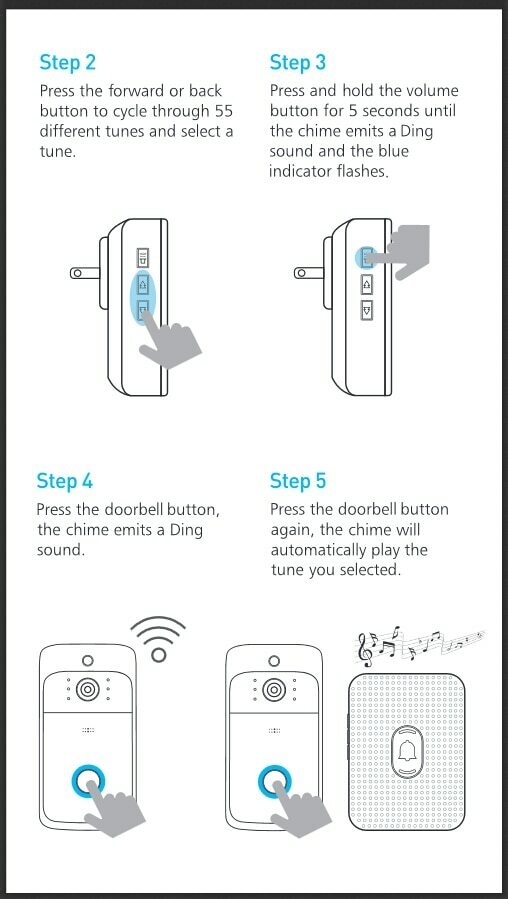 Step 2
Press the forward or back button to cycle through 55 different tunes and select a tune.

Step 3
Press and hold the volume button for 5 seconds until the chime emits a Ding sound and the blue indicator flashes.

Step 4
Press the doorbell button, the chime emits a Ding sound.

Step 5
Press the doorbell button again, the chime will automatically play the tune you selected.