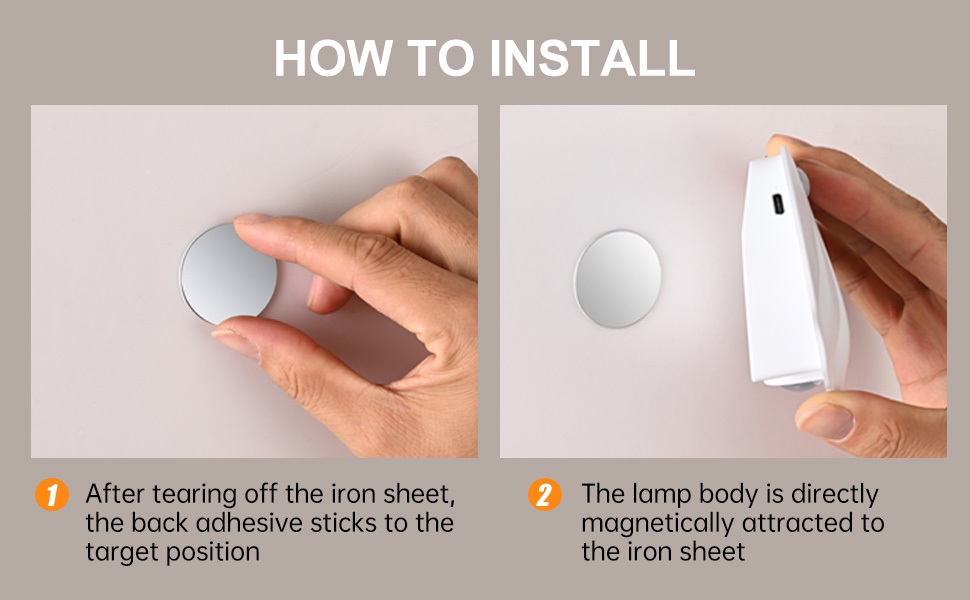 HOW TO INSTALL

1 After tearing off the iron sheet, the back adhesive sticks to the target position

2 The lamp body is directly magnetically attracted to the iron sheet