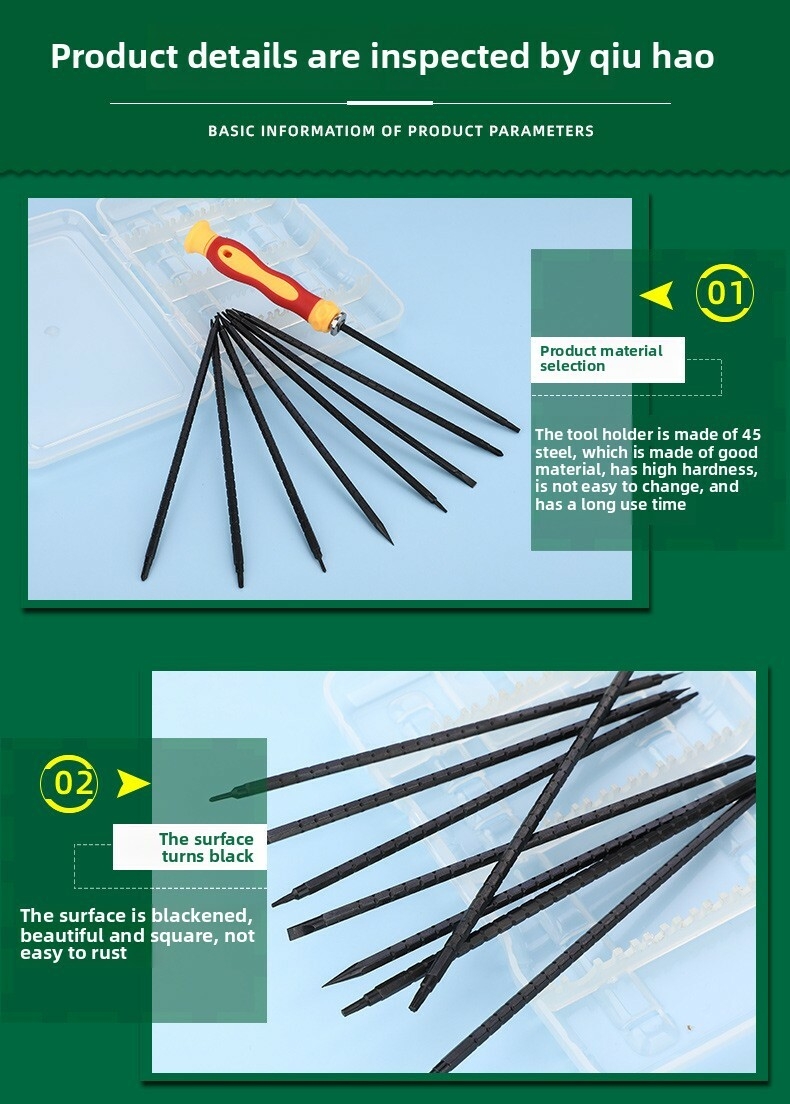 Product details are inspected by qiu hao

BASIC INFORMATIOM OF PRODUCT PARAMETERS

01

Product material selection

The tool holder is made of 45 steel, which is made of good material, has high hardness, is not easy to change, and has a long use time

02

The surface turns black

The surface is blackened, beautiful and square, not easy to rust