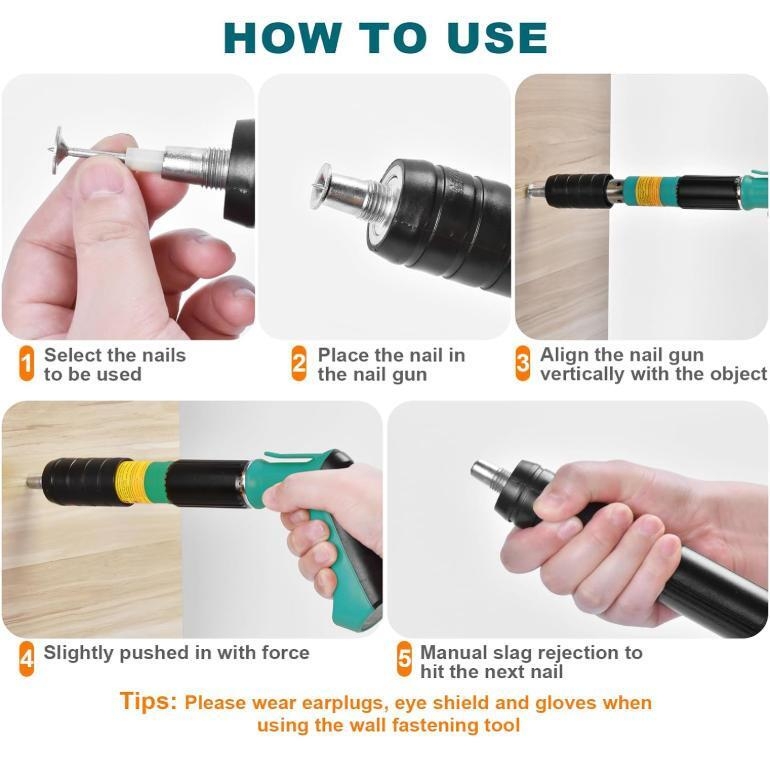 HOW TO USE

1 Select the nails to be used

2 Place the nail in the nail gun

3 Align the nail gun vertically with the object

4 Slightly pushed in with force

5 Manual slag rejection to hit the next nail

Tips: Please wear earplugs, eye shield and gloves when using the wall fastening tool