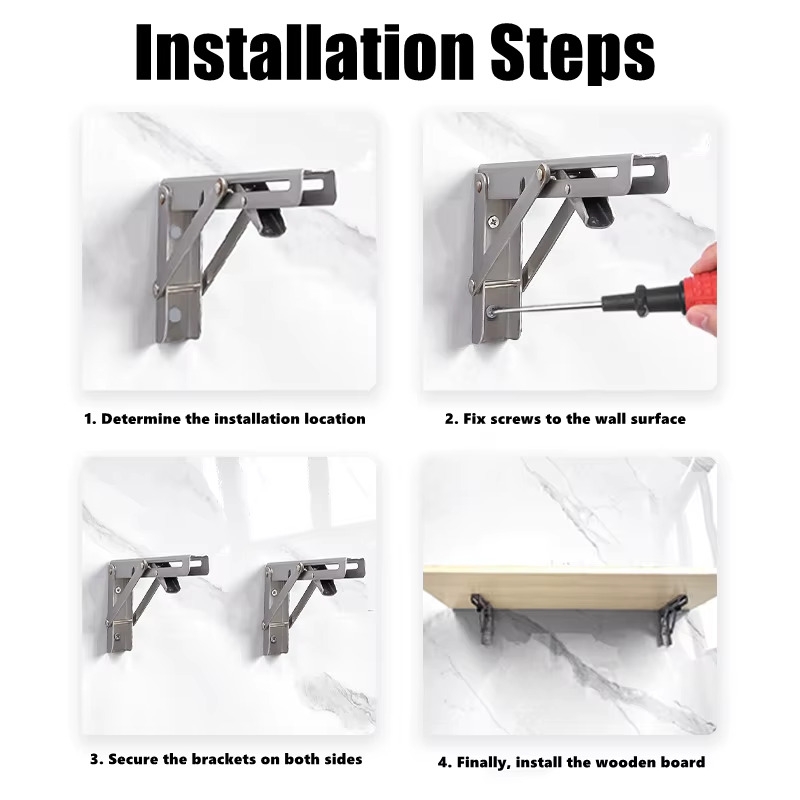 Installation Steps

1. Determine the installation location

2. Fix screws to the wall surface

3. Secure the brackets on both sides

4. Finally, install the wooden board